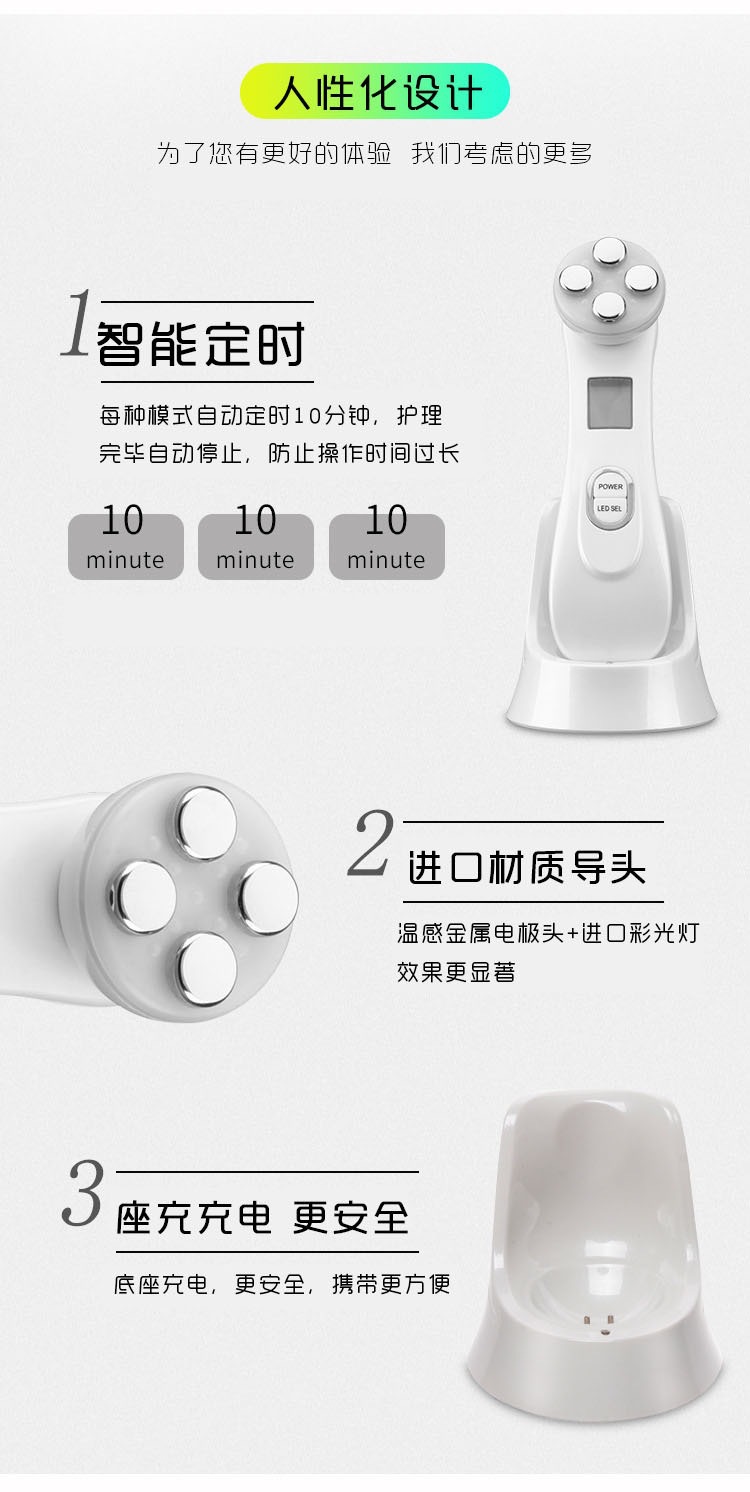 人性化设计

为了您有更好的体验 我们考虑的更多

1 智能定时

每种模式自动定时10分钟，护理完毕自动停止，防止操作时间过长

10 minute

10 minute

10 minute

POWER

LED SEL

2 进口材质导头

温感金属电极头+进口彩光灯效果更显著

3 座充充电 更安全

底座充电，更安全，携带更方便