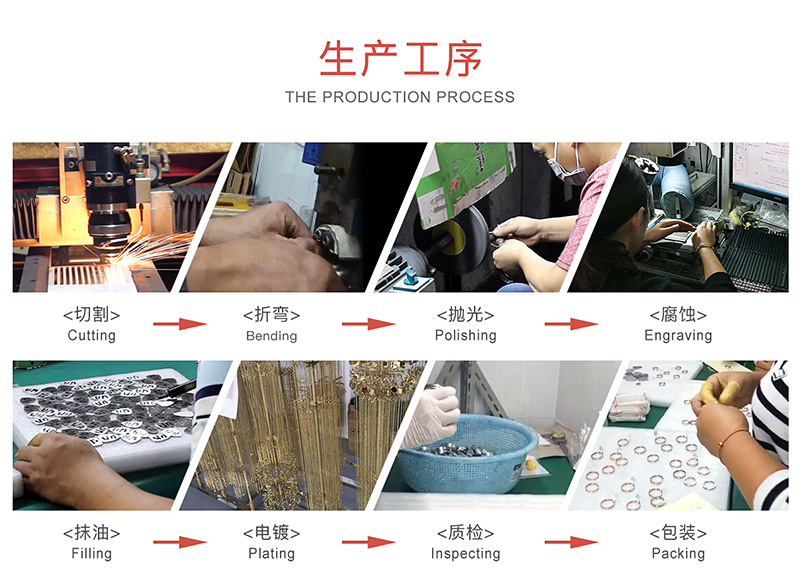 生产工序

THE PRODUCTION PROCESS

<切割>
Cutting

<折弯>
Bending

<抛光>
Polishing

<腐蚀>
Engraving

<抹油>
Filling

<电镀>
Plating

<质检>
Inspecting

<包装>
Packing