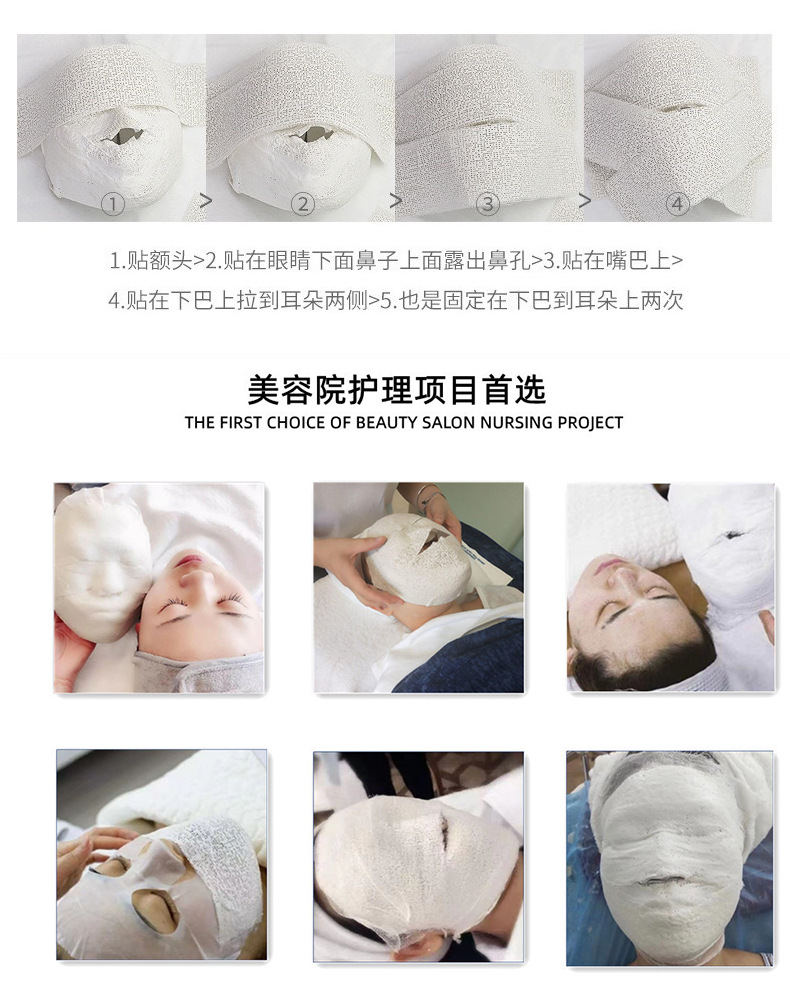 ① > ② > ③ > ④

1.贴额头>2.贴在眼睛下面鼻子上面露出鼻孔>3.贴在嘴巴上>
4.贴在下巴上拉到耳朵两侧>5.也是固定在下巴到耳朵上两次

美容院护理项目首选
THE FIRST CHOICE OF BEAUTY SALON NURSING PROJECT