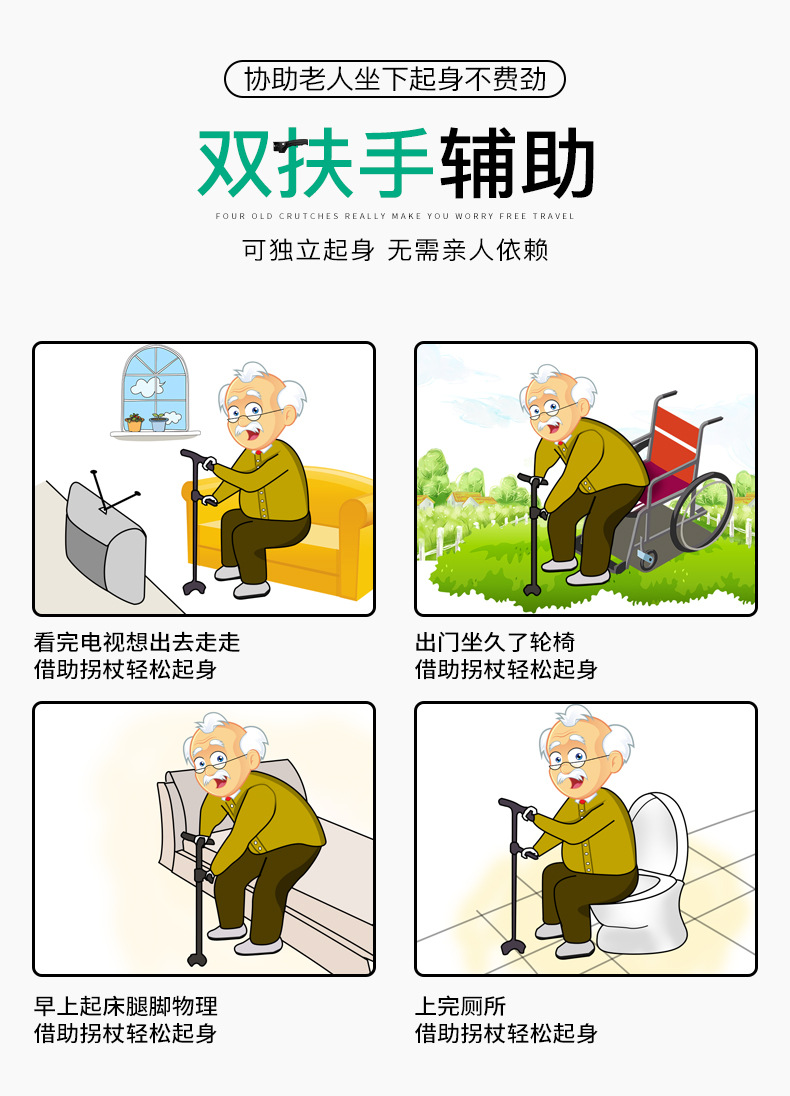 协助老人坐下起身不费劲

双扶手辅助

FOUR OLD CRUTCHES REALLY MAKE YOU WORRY FREE TRAVEL

可独立起身 无需亲人依赖

看完电视想出去走走
借助拐杖轻松起身

出门坐久了轮椅
借助拐杖轻松起身

早上起床腿脚物理
借助拐杖轻松起身

上完厕所
借助拐杖轻松起身