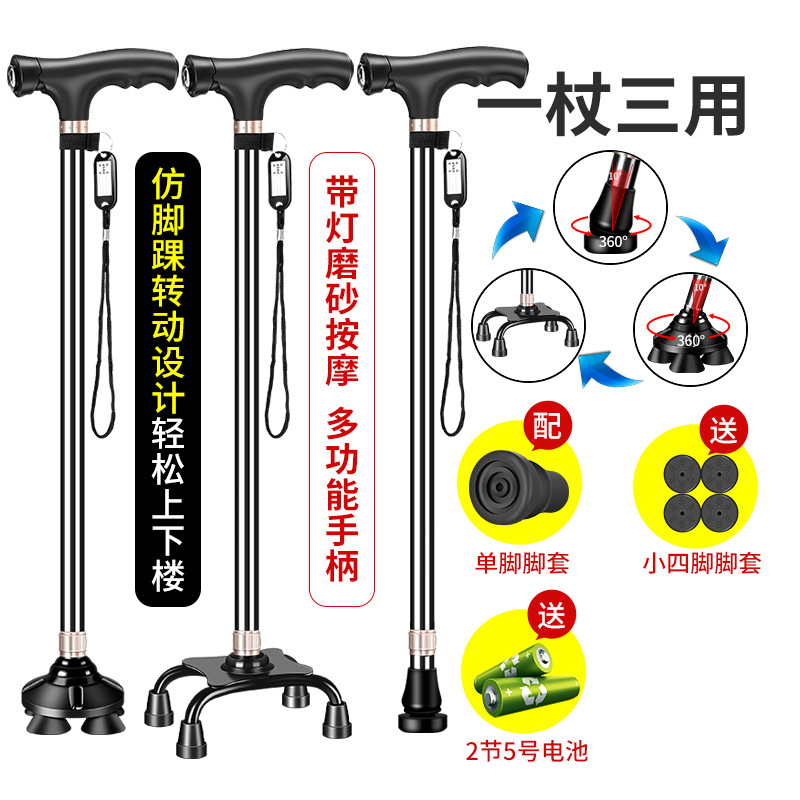 一杖三用

仿脚踝转动设计轻松上下楼

带灯磨砂按摩 多功能手柄

10°
360°

10°
360°

配
单脚脚套

送
小四脚脚套

送
2节5号电池