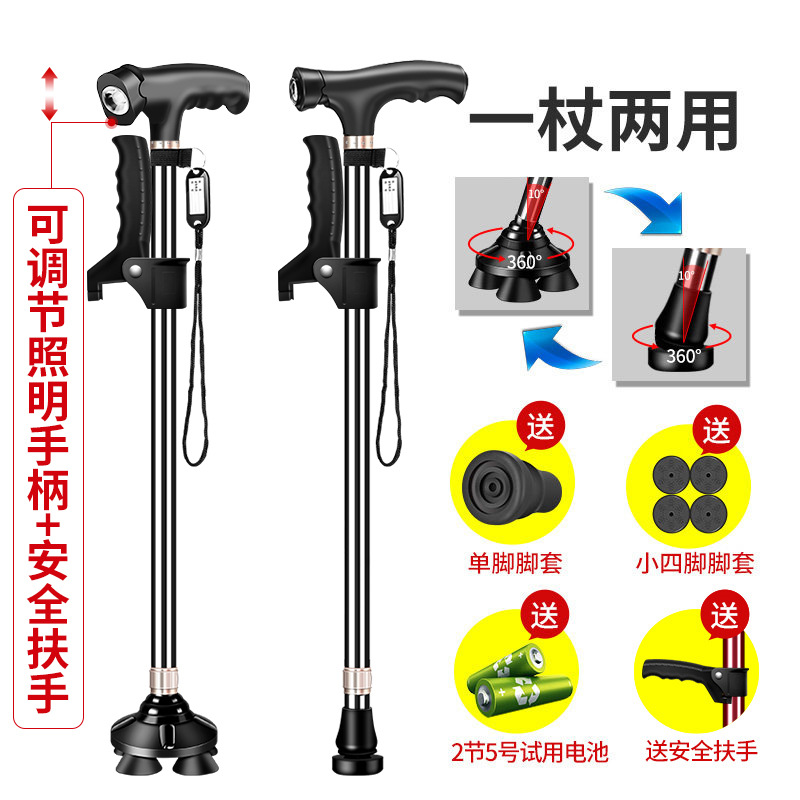 可调节照明手柄+安全扶手

一杖两用

10°
360°

10°
360°

送
单脚脚套

送
小四脚脚套

送
2节5号试用电池

送
送安全扶手