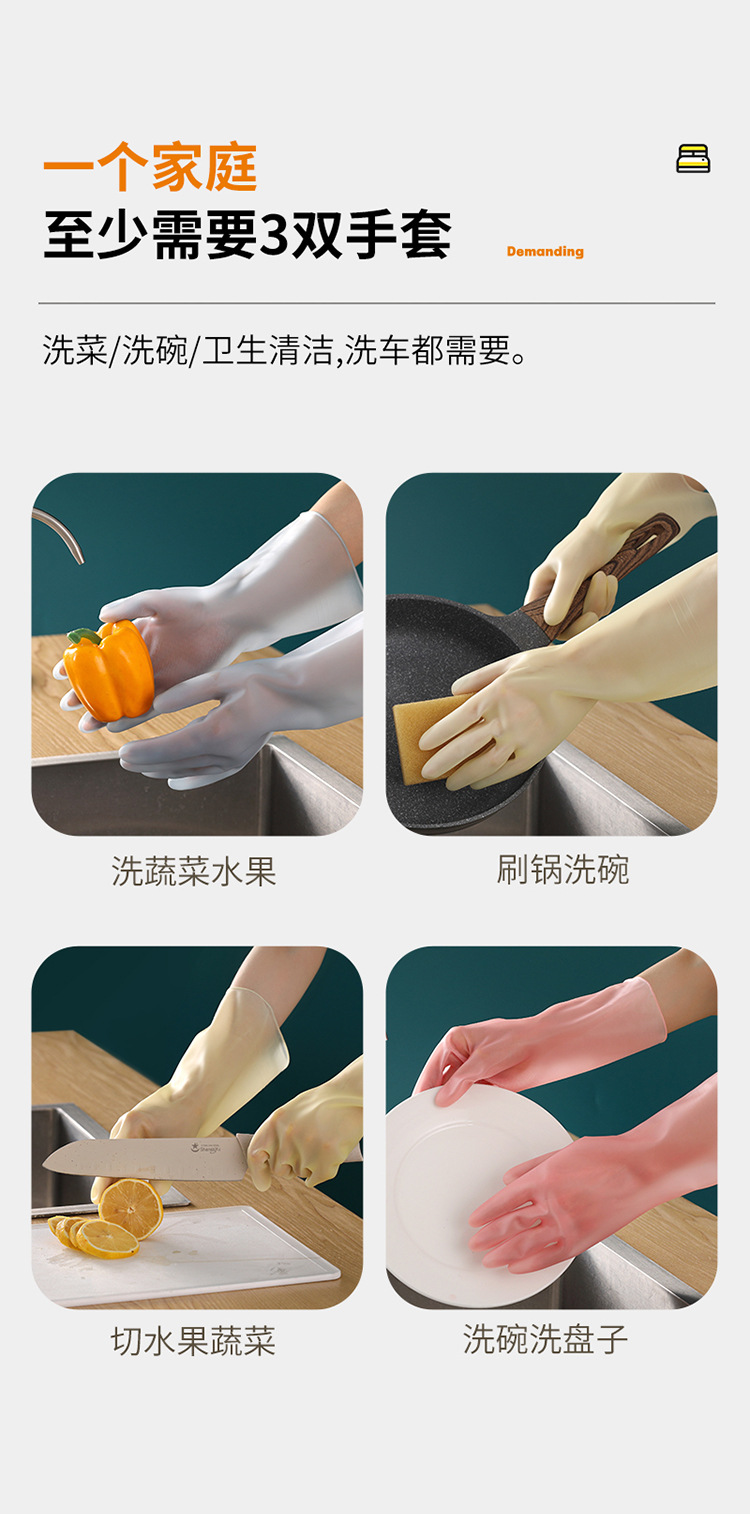 一个家庭
至少需要3双手套

Demanding

洗菜/洗碗/卫生清洁,洗车都需要。

洗蔬菜水果

刷锅洗碗

切水果蔬菜

洗碗洗盘子