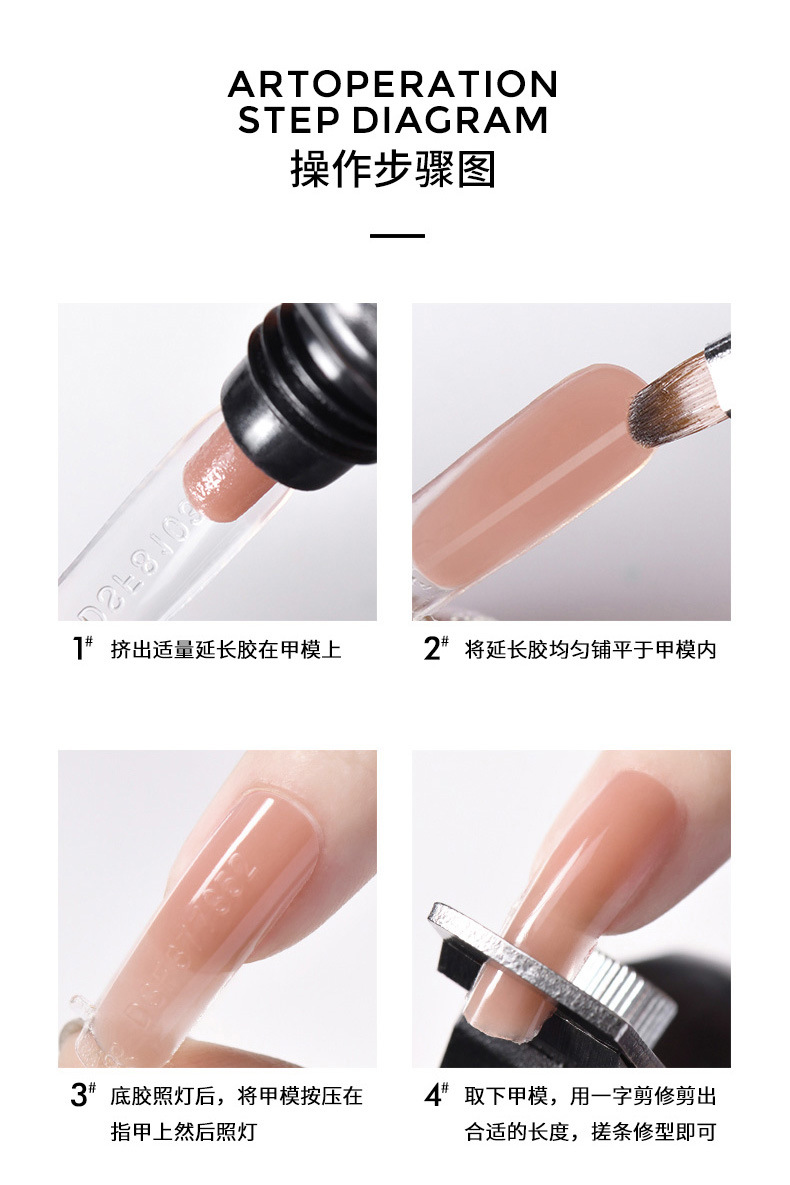 ARTOPERATION
STEP DIAGRAM
操作步骤图

1# 挤出适量延长胶在甲模上

2# 将延长胶均匀铺平于甲模内

3# 底胶照灯后，将甲模按压在指甲上然后照灯

4# 取下甲模，用一字剪修剪出合适的长度，搓条修型即可