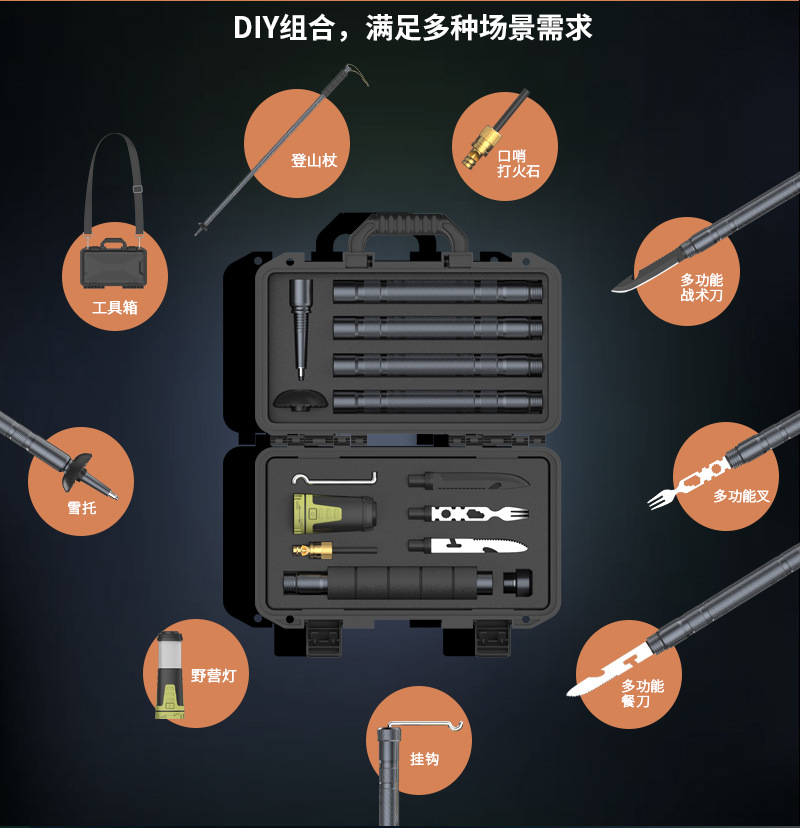 DIY组合，满足多种场景需求

登山杖

口哨
打火石

工具箱

多功能
战术刀

雪托

多功能叉

野营灯

多功能
餐刀

挂钩