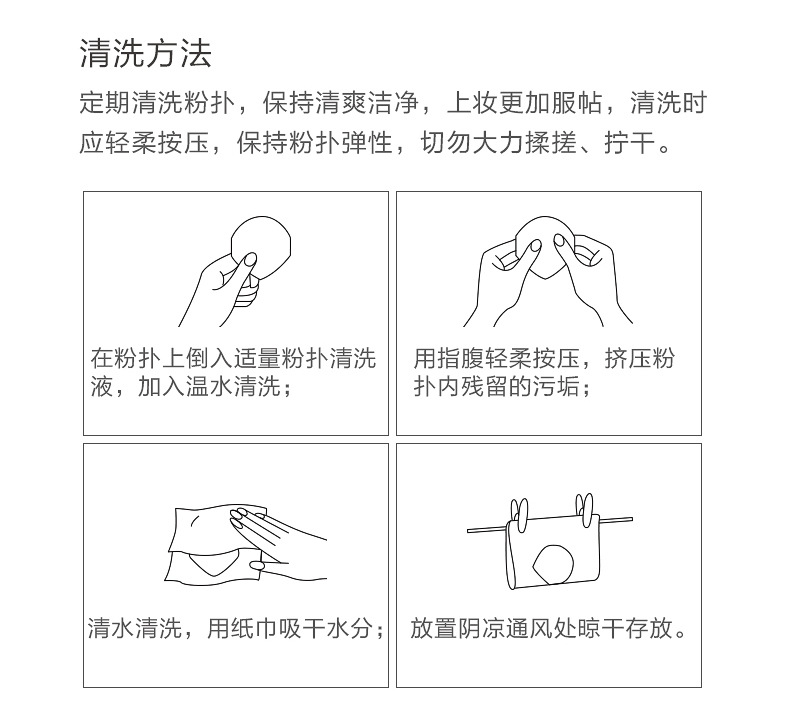 清洗方法

定期清洗粉扑，保持清爽洁净，上妆更加服帖，清洗时应轻柔按压，保持粉扑弹性，切勿大力揉搓、拧干。

在粉扑上倒入适量粉扑清洗液，加入温水清洗；

用指腹轻柔按压，挤压粉扑内残留的污垢；

清水清洗，用纸巾吸干水分；

放置阴凉通风处晾干存放。