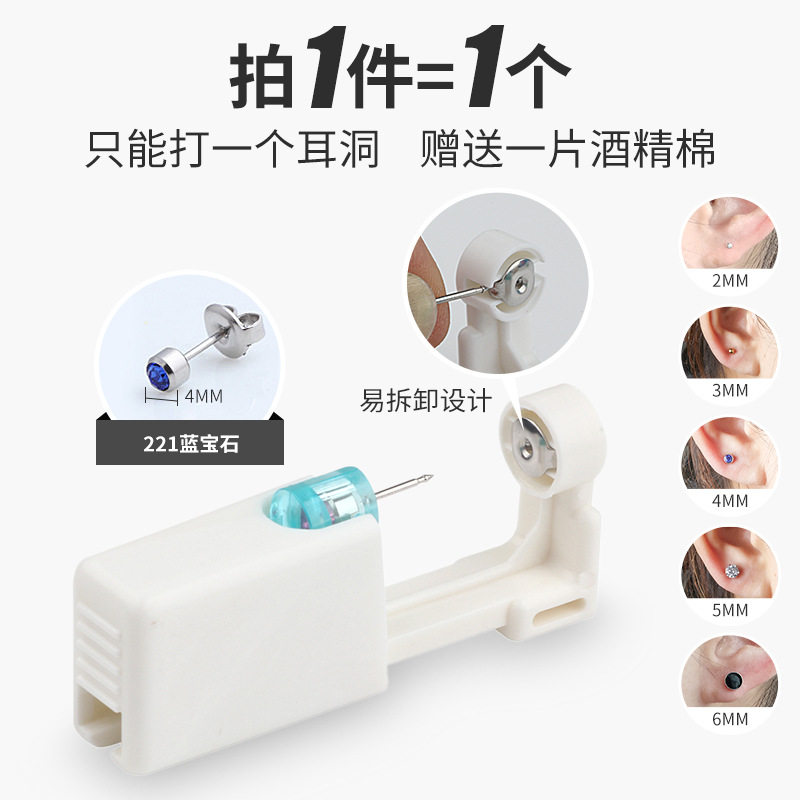 拍1件=1个

只能打一个耳洞　赠送一片酒精棉

4MM

221蓝宝石

易拆卸设计

2MM

3MM

4MM

5MM

6MM