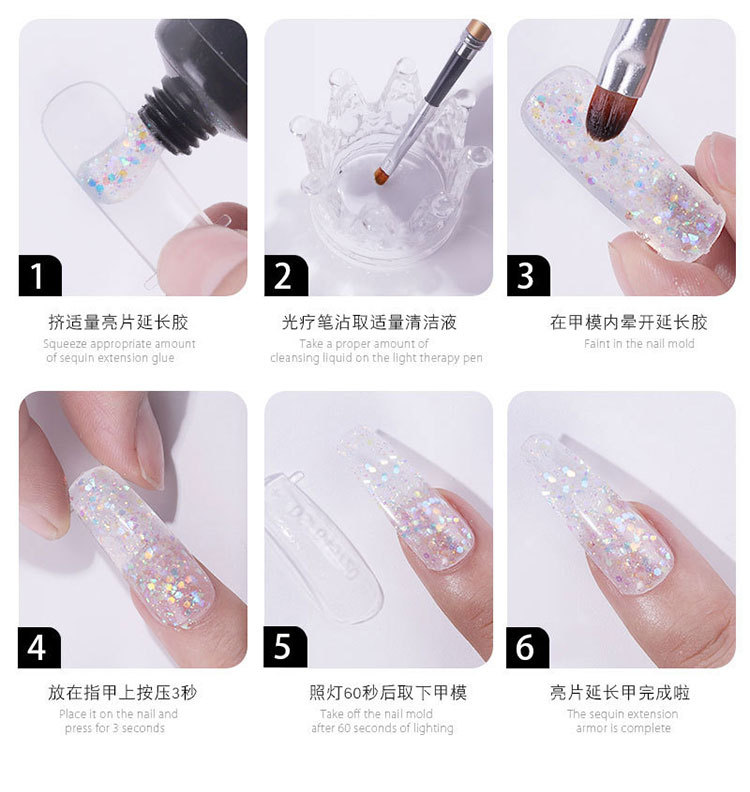 1

挤适量亮片延长胶
Squeeze appropriate amount of sequin extension glue

2

光疗笔沾取适量清洁液
Take a proper amount of cleansing liquid on the light therapy pen

3

在甲模内晕开延长胶
Faint in the nail mold

4

放在指甲上按压3秒
Place it on the nail and press for 3 seconds

5

照灯60秒后取下甲模
Take off the nail mold after 60 seconds of lighting

6

亮片延长甲完成啦
The sequin extension armor is complete