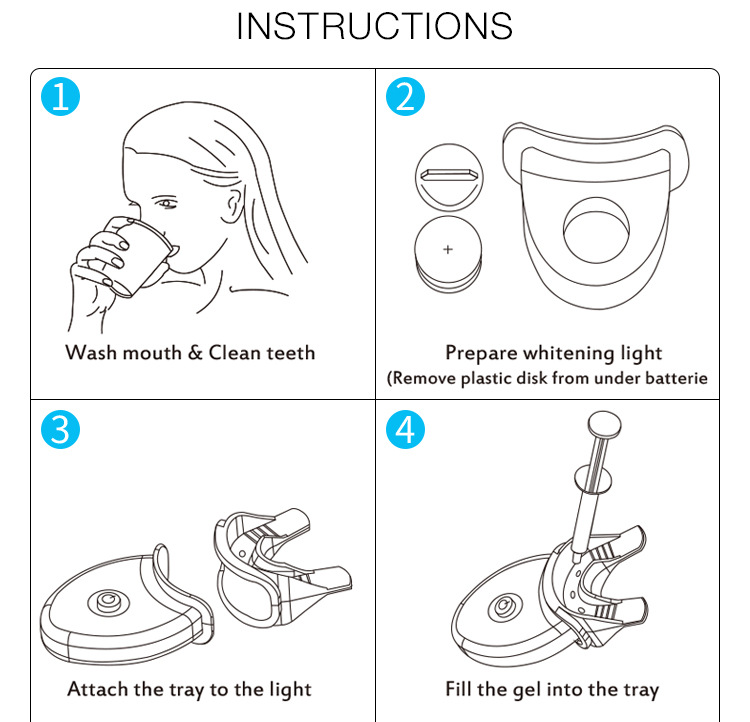 INSTRUCTIONS

1

Wash mouth & Clean teeth

2

+

Prepare whitening light
(Remove plastic disk from under batterie

3

Attach the tray to the light

4

Fill the gel into the tray