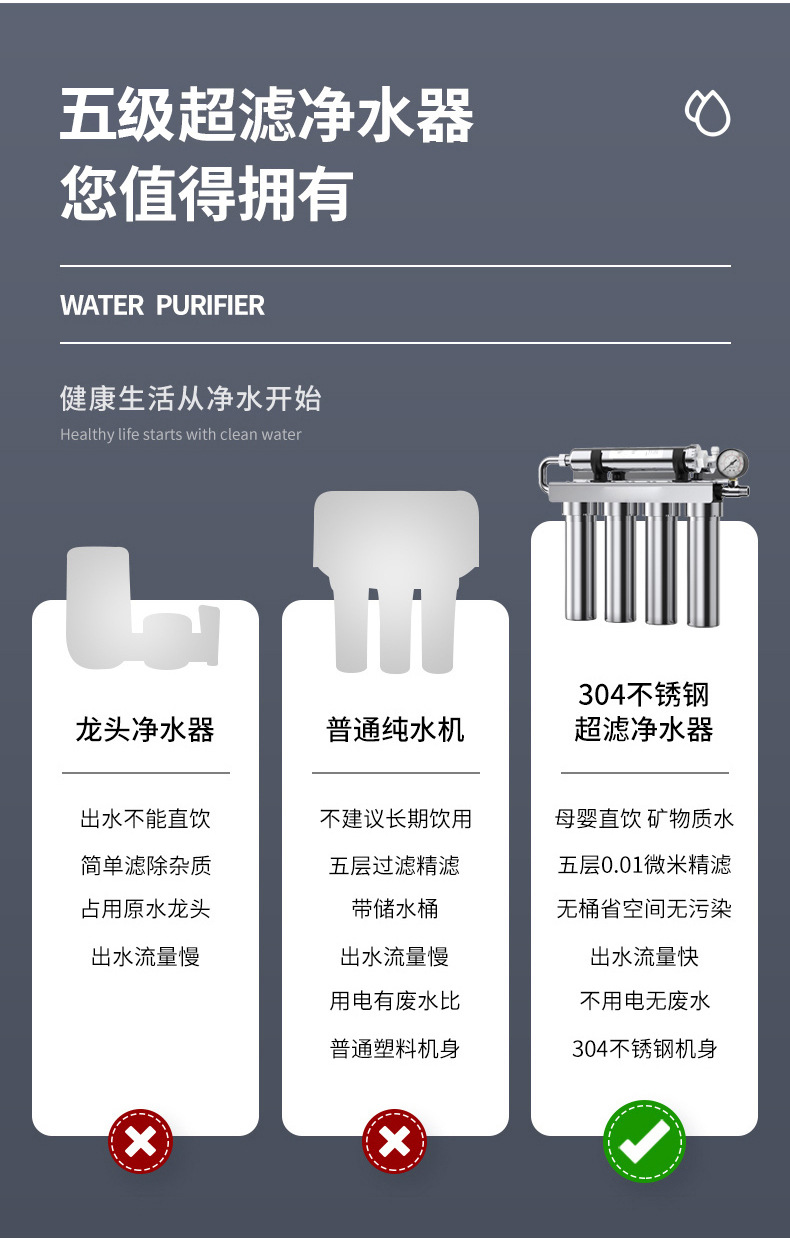 五级超滤净水器
您值得拥有

WATER PURIFIER

健康生活从净水开始
Healthy life starts with clean water

龙头净水器

出水不能直饮
简单滤除杂质
占用原水龙头
出水流量慢

普通纯水机

不建议长期饮用
五层过滤精滤
带储水桶
出水流量慢
用电有废水比
普通塑料机身

304不锈钢
超滤净水器

母婴直饮 矿物质水
五层0.01微米精滤
无桶省空间无污染
出水流量快
不用电无废水
304不锈钢机身