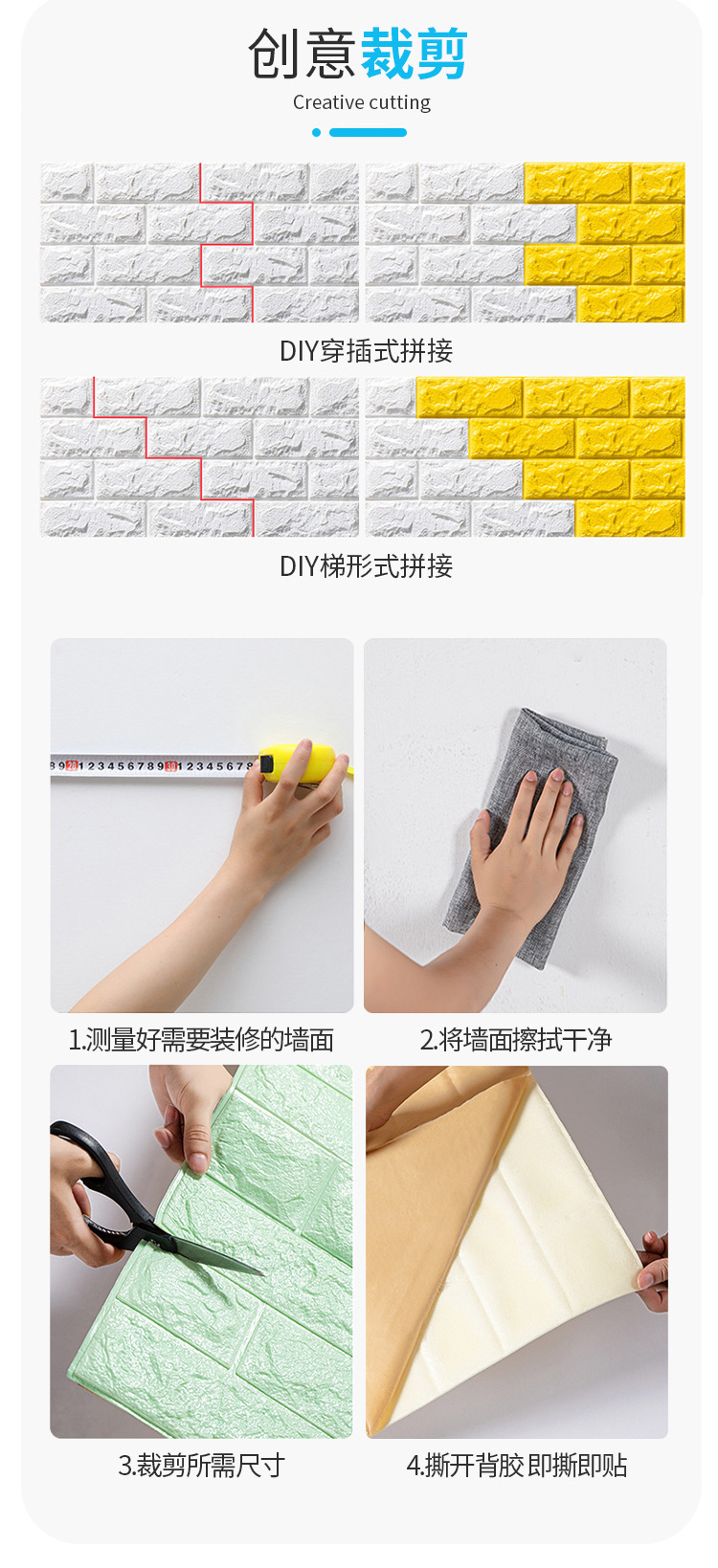 创意裁剪
Creative cutting

DIY穿插式拼接

DIY梯形式拼接

8 9 20 1 2 3 4 5 6 7 8 9 30 1 2 3 4 5 6 7 8

1.测量好需要装修的墙面

2.将墙面擦拭干净

3.裁剪所需尺寸

4.撕开背胶 即撕即贴