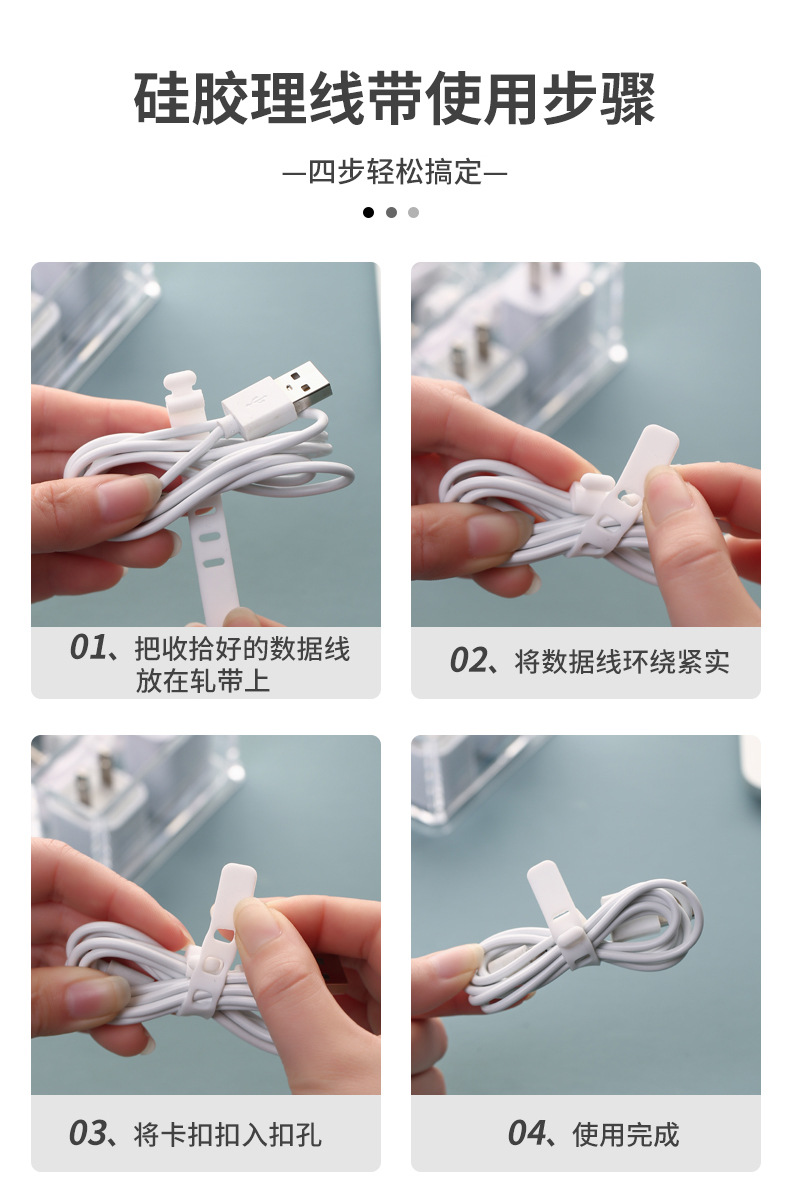 硅胶理线带使用步骤

—四步轻松搞定—

01、把收拾好的数据线放在轧带上

02、将数据线环绕紧实

03、将卡扣扣入扣孔

04、使用完成