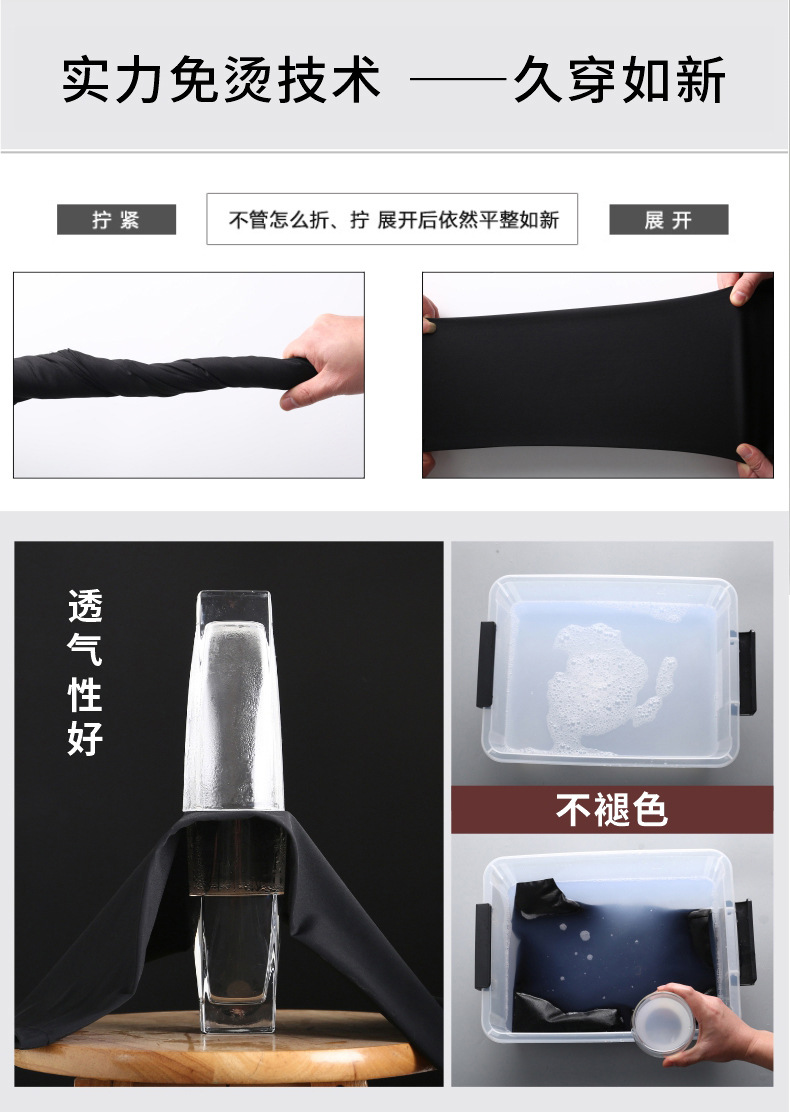 实力免烫技术 ——久穿如新

拧紧

不管怎么折、拧 展开后依然平整如新

展开

透气性好

不褪色