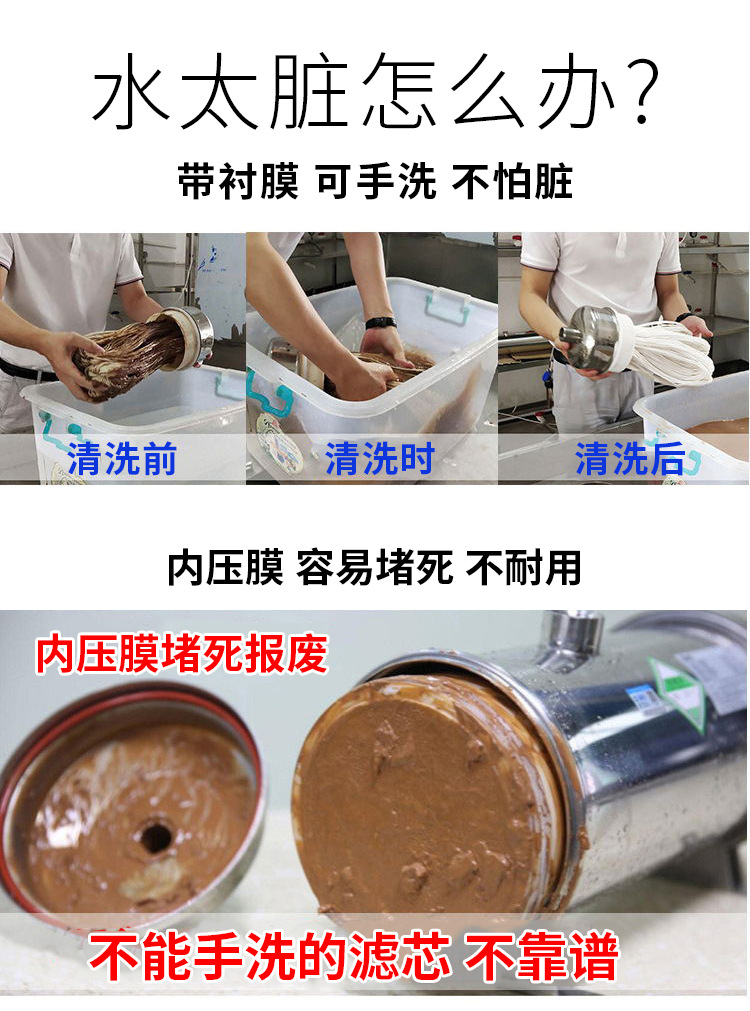 水太脏怎么办?

带衬膜 可手洗 不怕脏

清洗前

清洗时

清洗后

内压膜 容易堵死 不耐用

内压膜堵死报废

不能手洗的滤芯 不靠谱