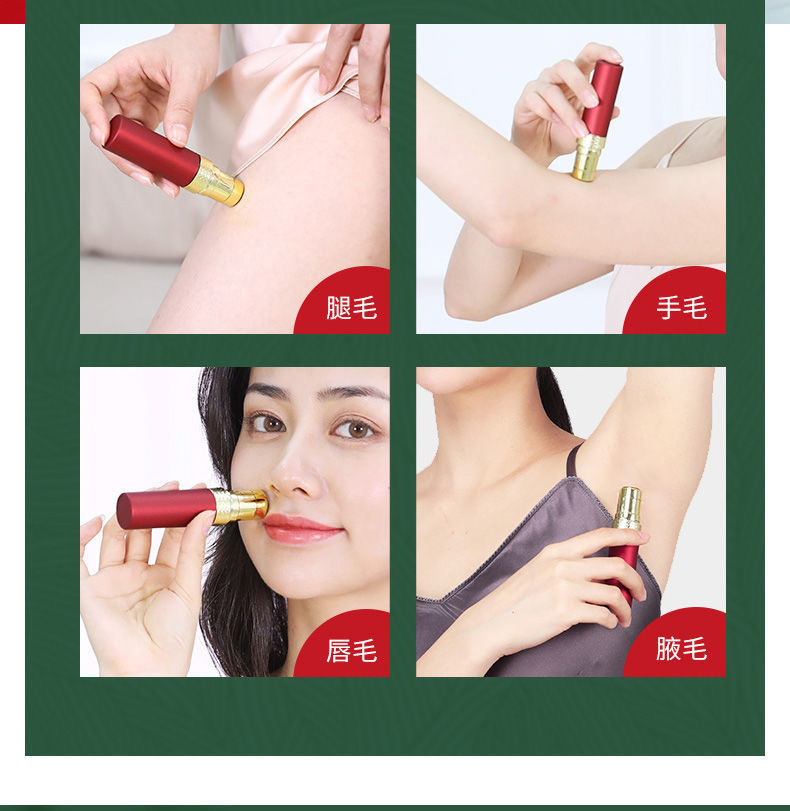 腿毛

手毛

唇毛

腋毛