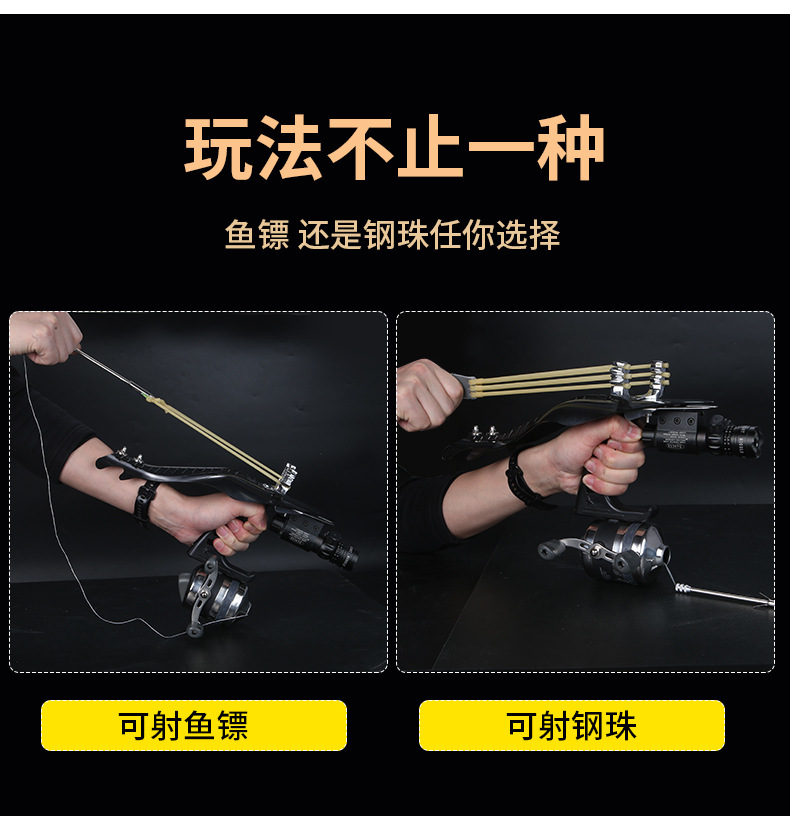 玩法不止一种

鱼镖 还是钢珠任你选择

可射鱼镖

可射钢珠