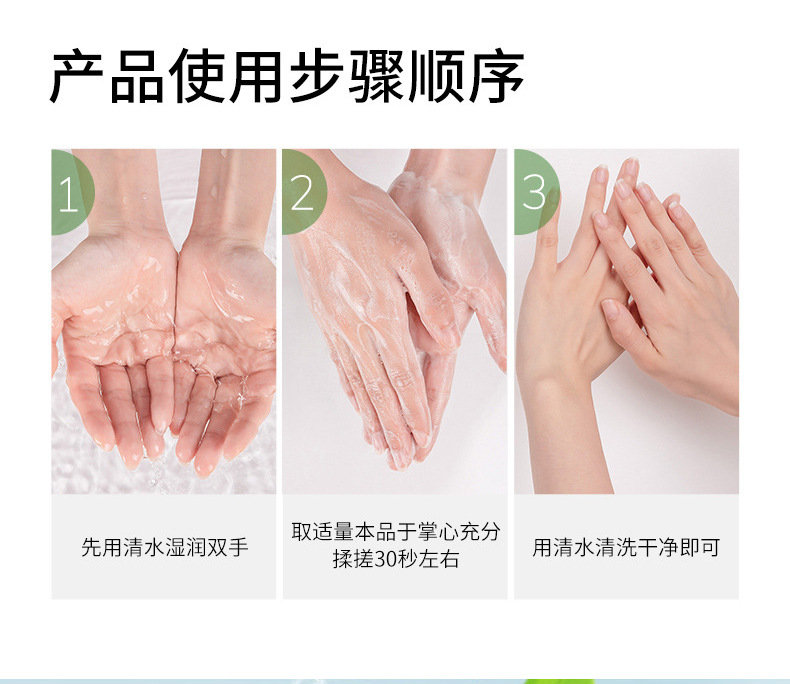 产品使用步骤顺序

1

先用清水湿润双手

2

取适量本品于掌心充分揉搓30秒左右

3

用清水清洗干净即可