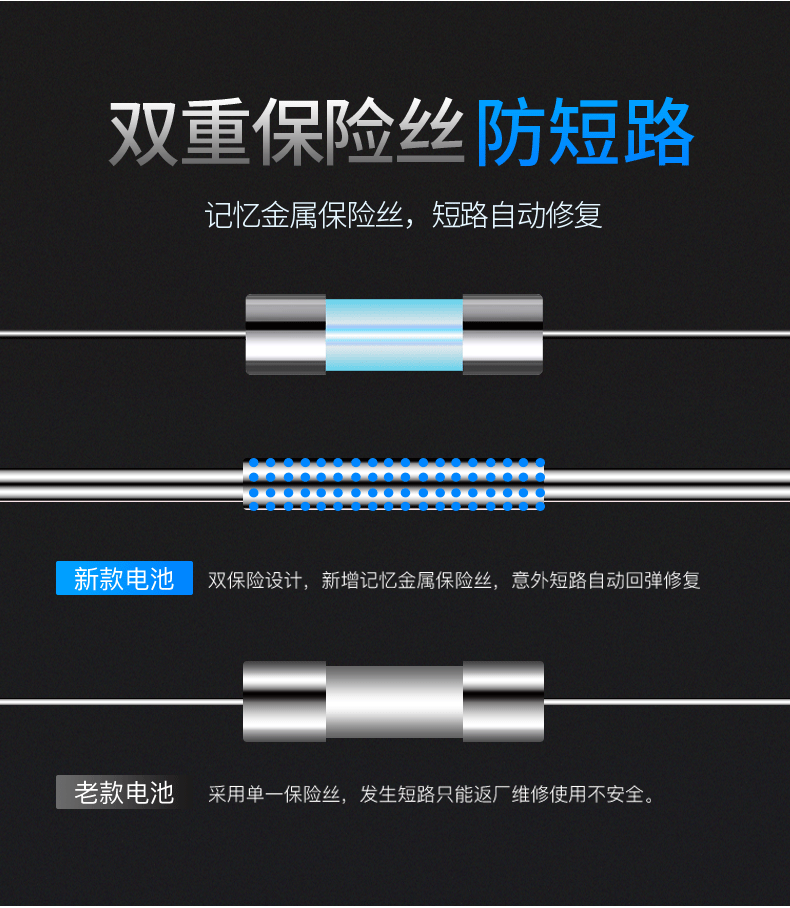 双重保险丝 防短路

记忆金属保险丝，短路自动修复

新款电池 双保险设计，新增记忆金属保险丝，意外短路自动回弹修复

老款电池 采用单一保险丝，发生短路只能返厂维修使用不安全。