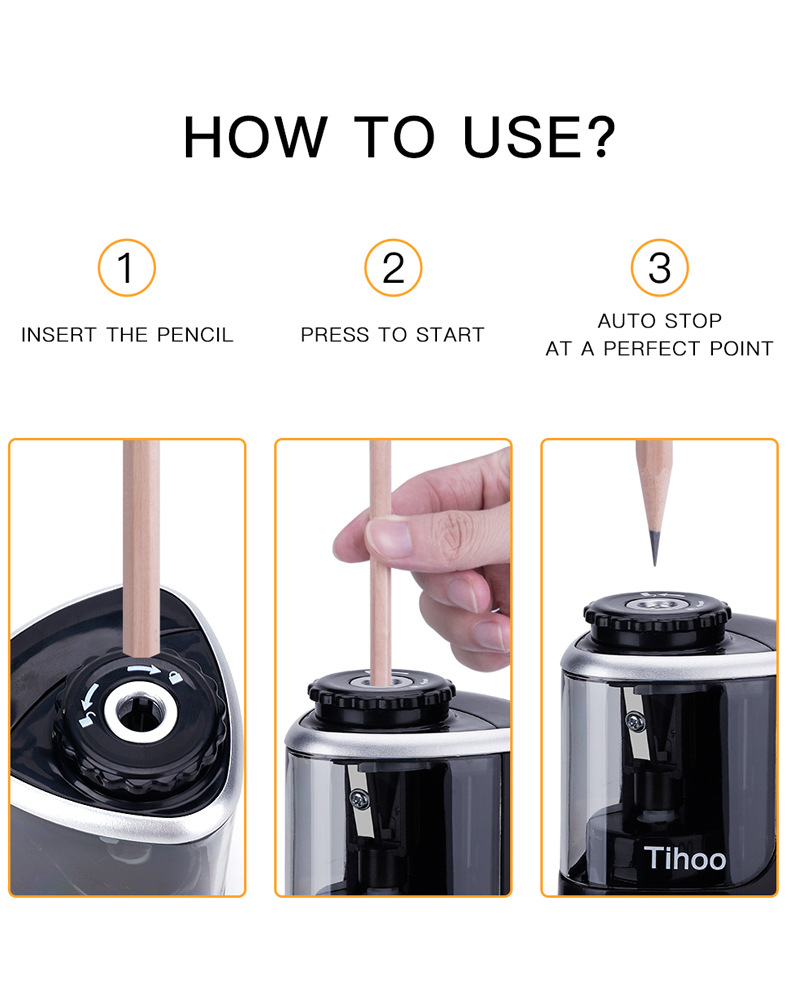 HOW TO USE?

1
INSERT THE PENCIL

2
PRESS TO START

3
AUTO STOP AT A PERFECT POINT

Tihoo