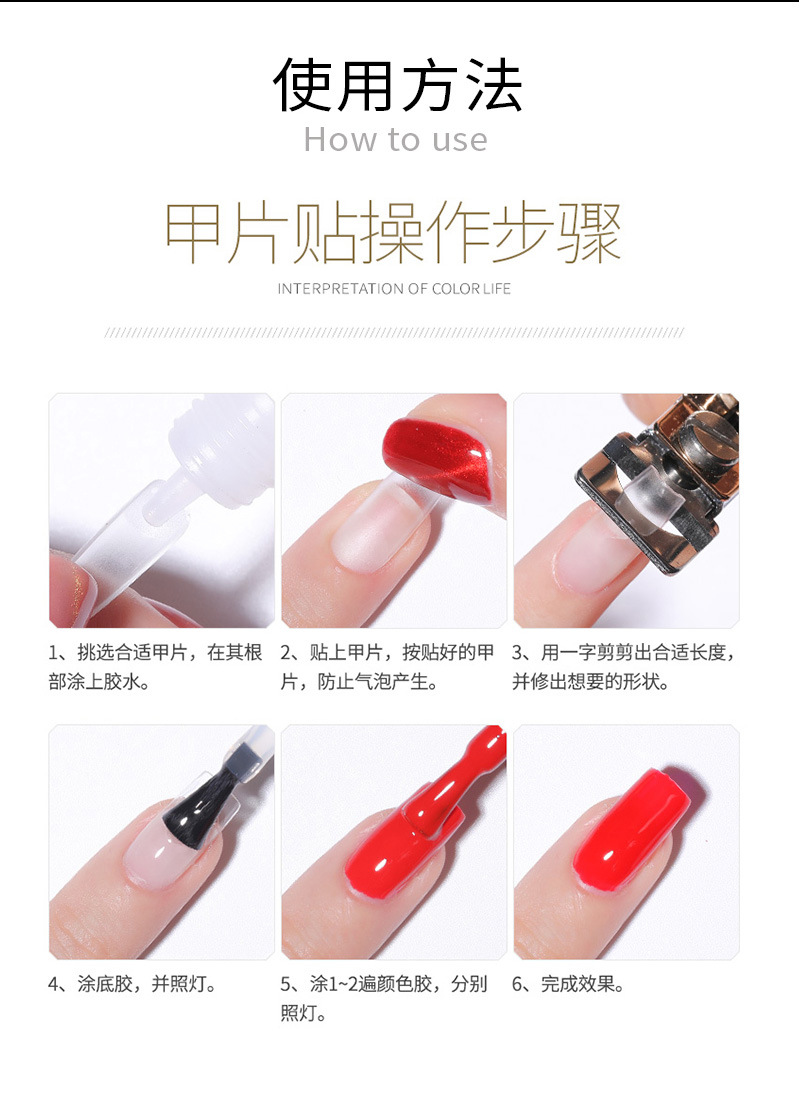 使用方法
How to use

甲片贴操作步骤
INTERPRETATION OF COLOR LIFE

1、挑选合适甲片，在其根部涂上胶水。

2、贴上甲片，按贴好的甲片，防止气泡产生。

3、用一字剪剪出合适长度，并修出想要的形状。

4、涂底胶，并照灯。

5、涂1~2遍颜色胶，分别照灯。

6、完成效果。