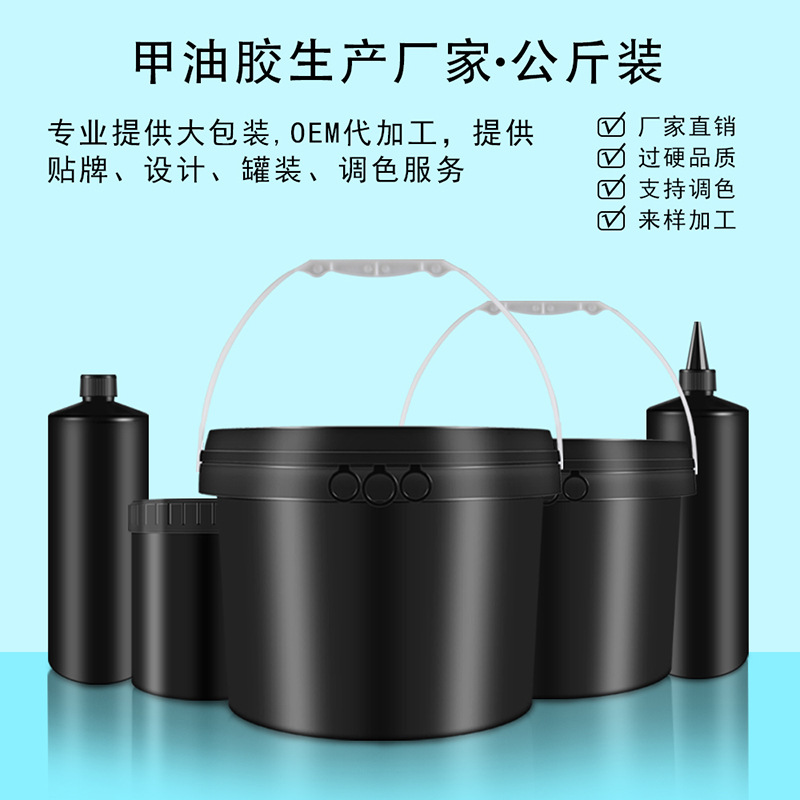 甲油胶生产厂家·公斤装

专业提供大包装,OEM代加工，提供贴牌、设计、罐装、调色服务

☑ 厂家直销
☑ 过硬品质
☑ 支持调色
☑ 来样加工