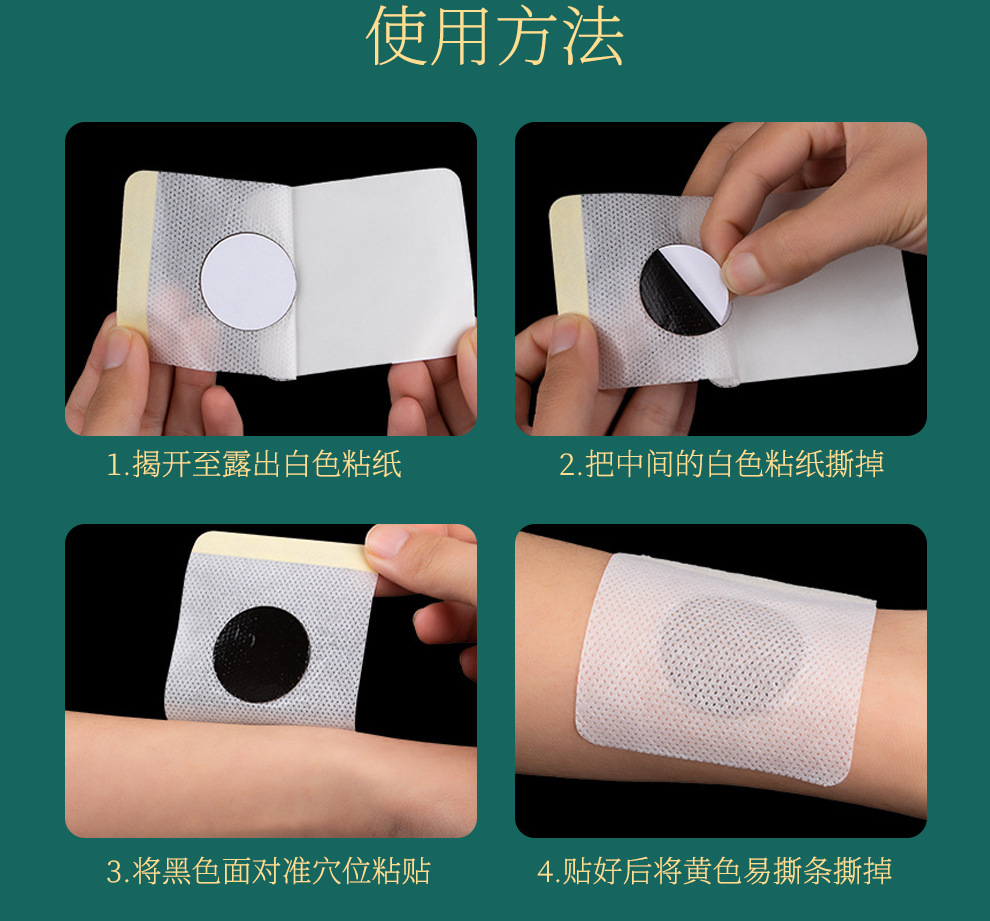 使用方法

1.揭开至露出白色粘纸

2.把中间的白色粘纸撕掉

3.将黑色面对准穴位粘贴

4.贴好后将黄色易撕条撕掉