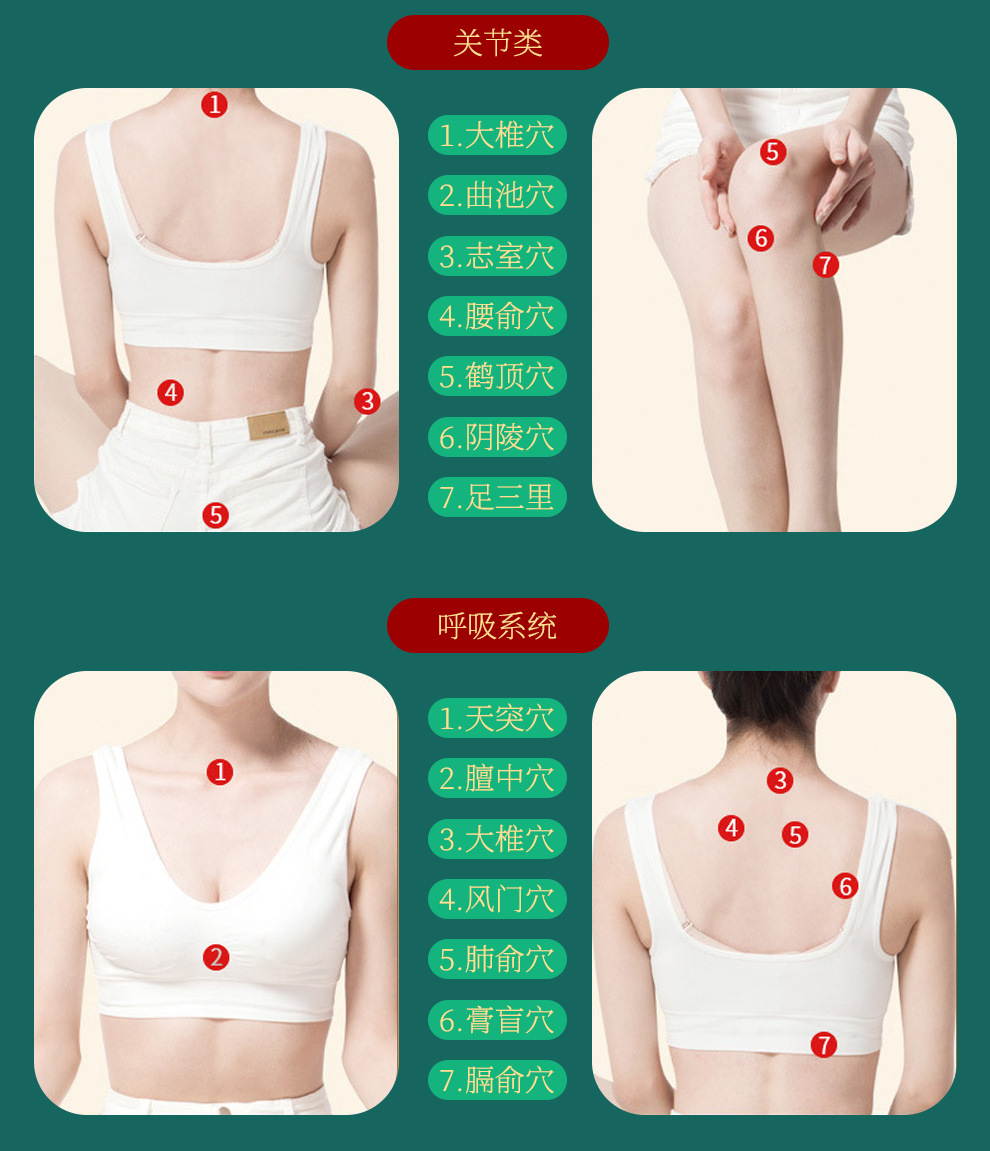 关节类

1

4

3

5

1.大椎穴
2.曲池穴
3.志室穴
4.腰俞穴
5.鹤顶穴
6.阴陵穴
7.足三里

5

6

7

呼吸系统

1

2

1.天突穴
2.膻中穴
3.大椎穴
4.风门穴
5.肺俞穴
6.膏盲穴
7.膈俞穴

3

4

5

6

7