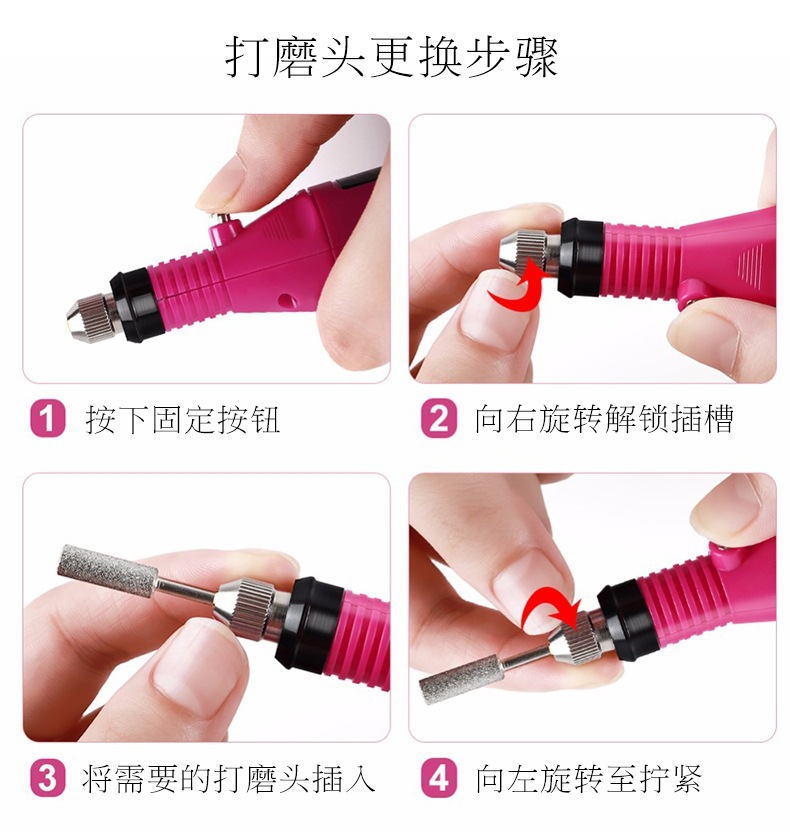 打磨头更换步骤

1 按下固定按钮

2 向右旋转解锁插槽

3 将需要的打磨头插入

4 向左旋转至拧紧