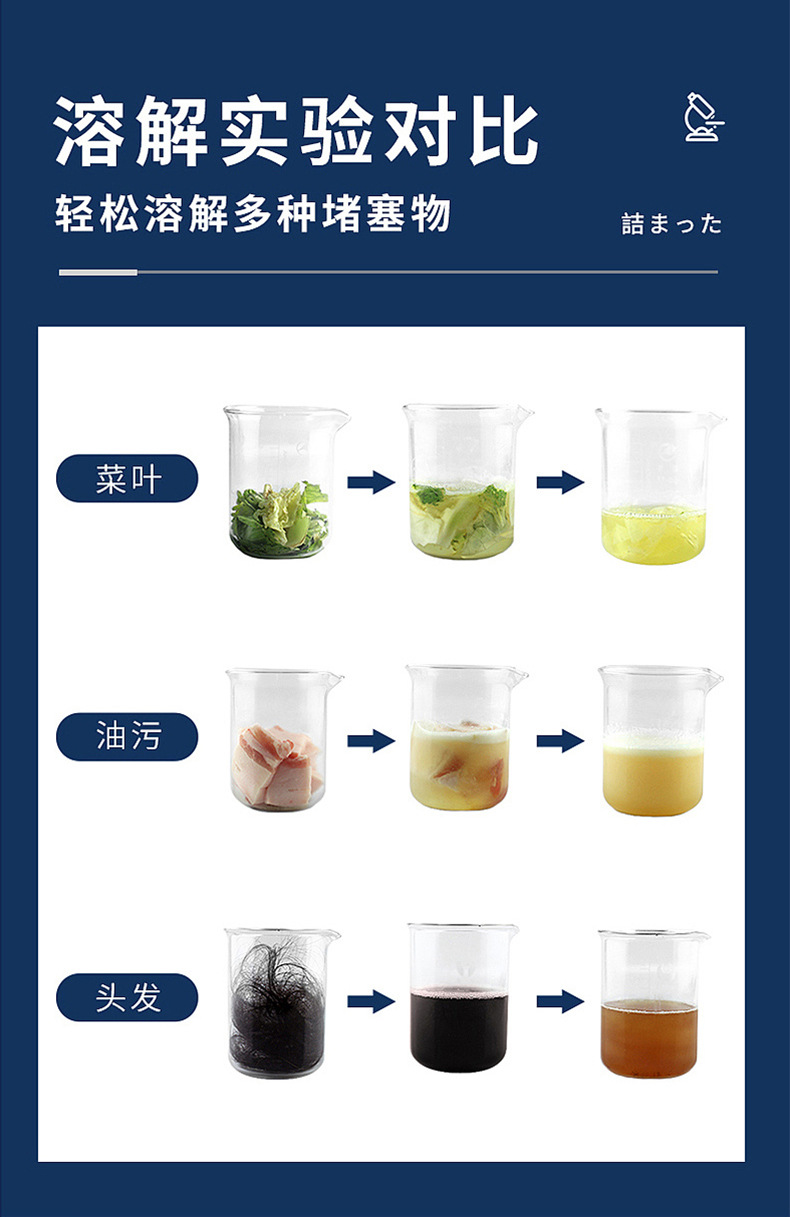 溶解实验对比

轻松溶解多种堵塞物

詰まった

菜叶

油污

头发