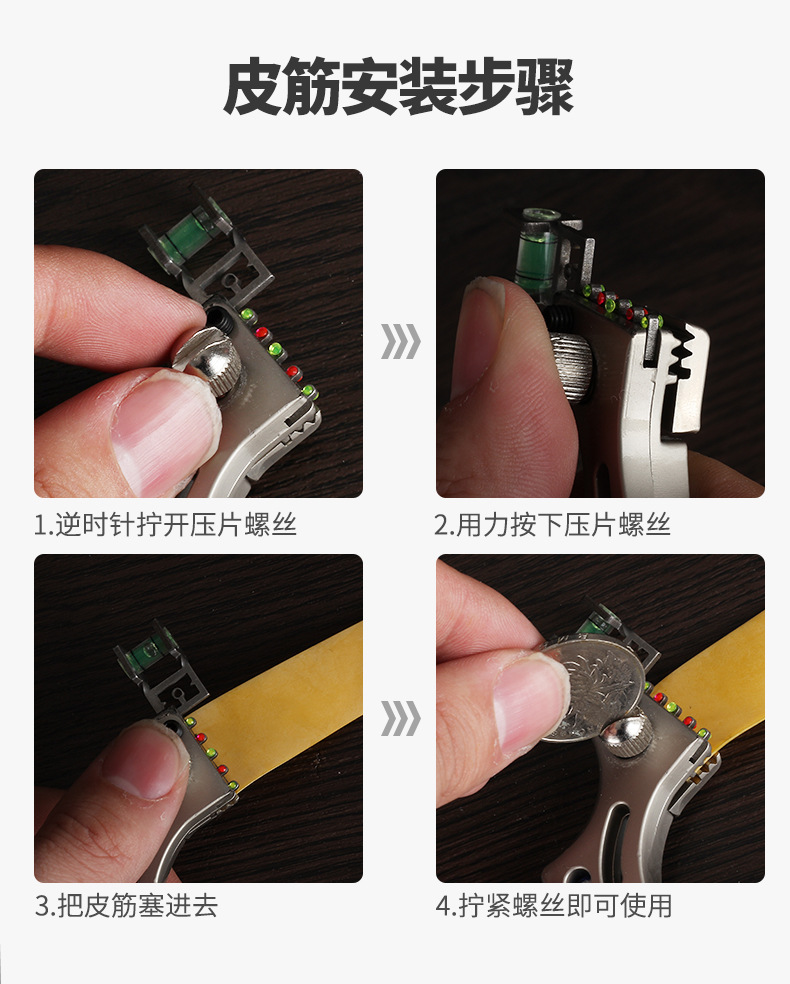 皮筋安装步骤

1.逆时针拧开压片螺丝

2.用力按下压片螺丝

3.把皮筋塞进去

4.拧紧螺丝即可使用