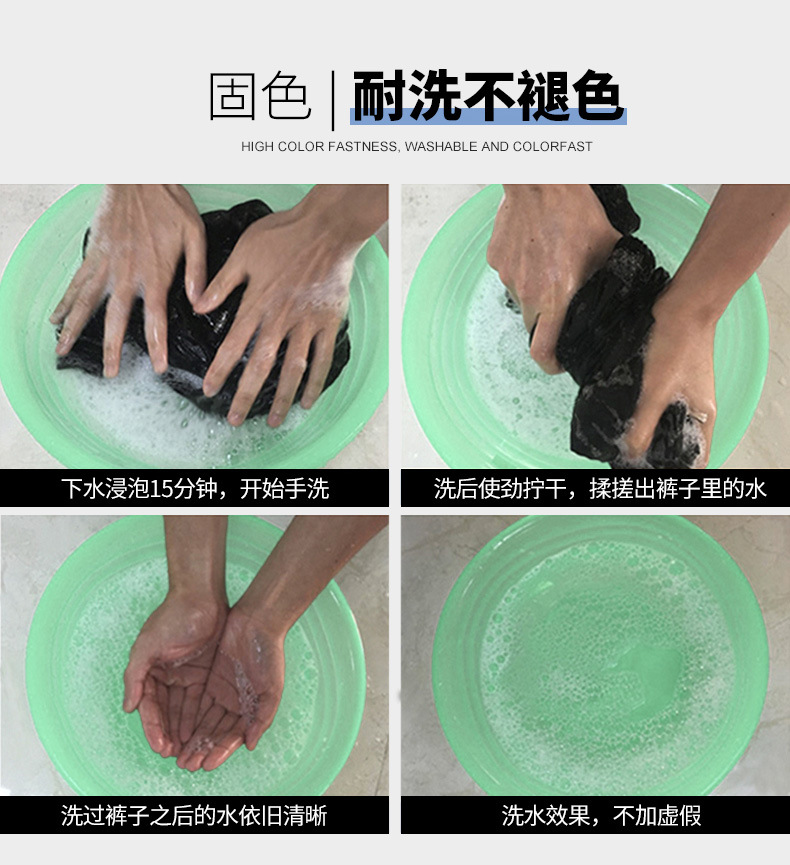 固色 | 耐洗不褪色

HIGH COLOR FASTNESS, WASHABLE AND COLORFAST

下水浸泡15分钟，开始手洗

洗后使劲拧干，揉搓出裤子里的水

洗过裤子之后的水依旧清晰

洗水效果，不加虚假