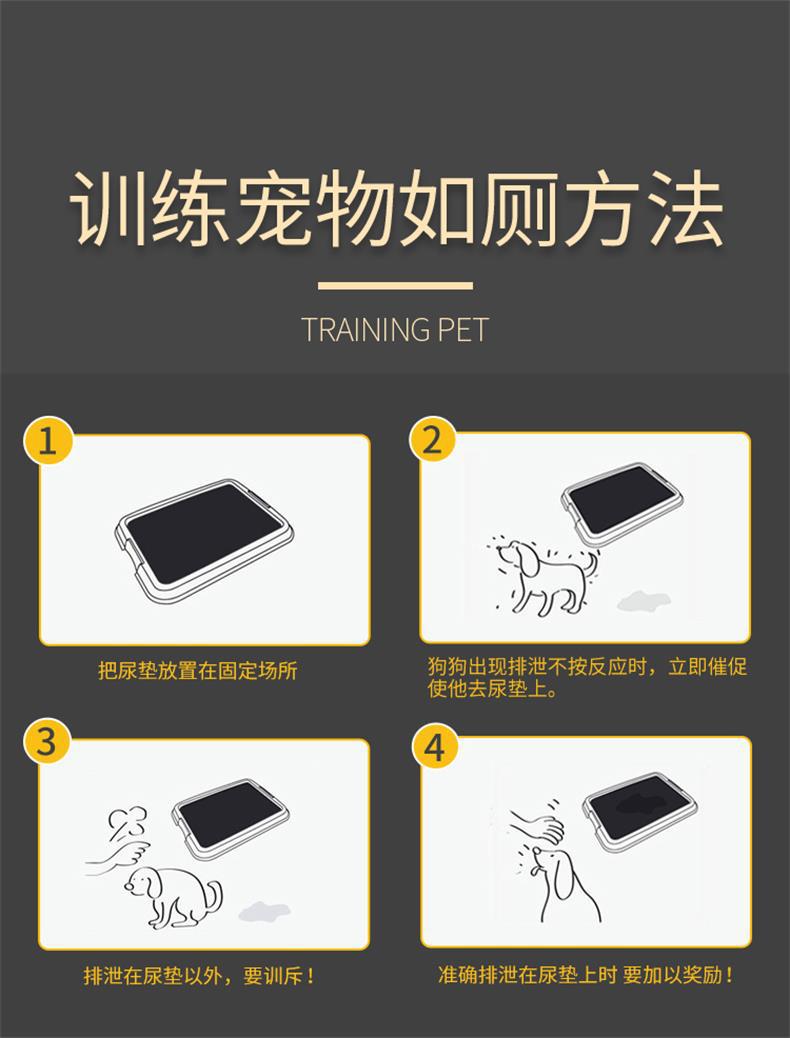 训练宠物如厕方法

TRAINING PET

1

把尿垫放置在固定场所

2

狗狗出现排泄不按反应时，立即催促使他去尿垫上。

3

排泄在尿垫以外，要训斥！

4

准确排泄在尿垫上时 要加以奖励！