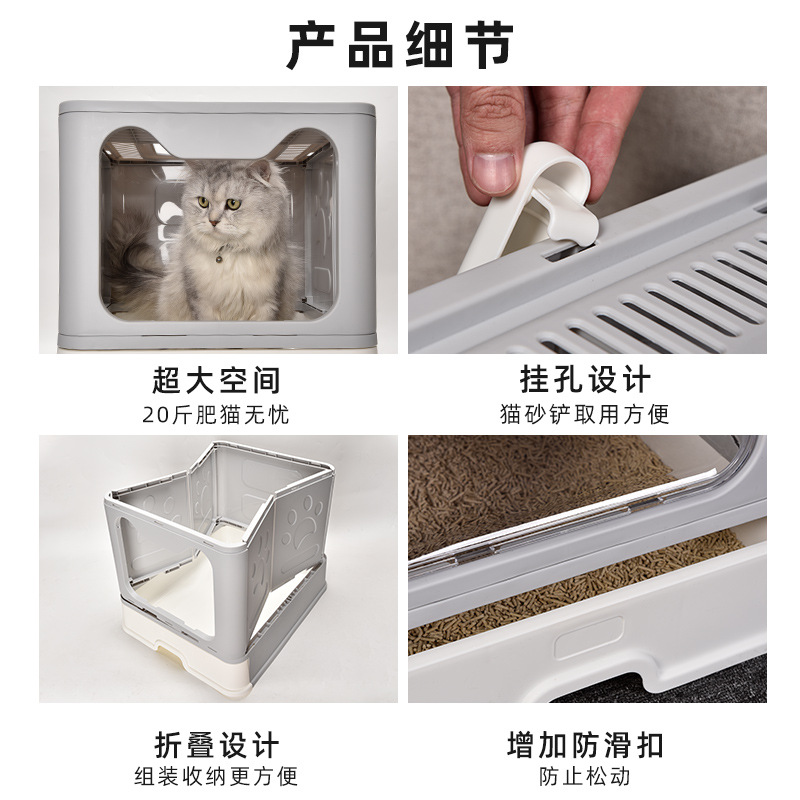 产品细节

超大空间
20斤肥猫无忧

挂孔设计
猫砂铲取用方便

折叠设计
组装收纳更方便

增加防滑扣
防止松动