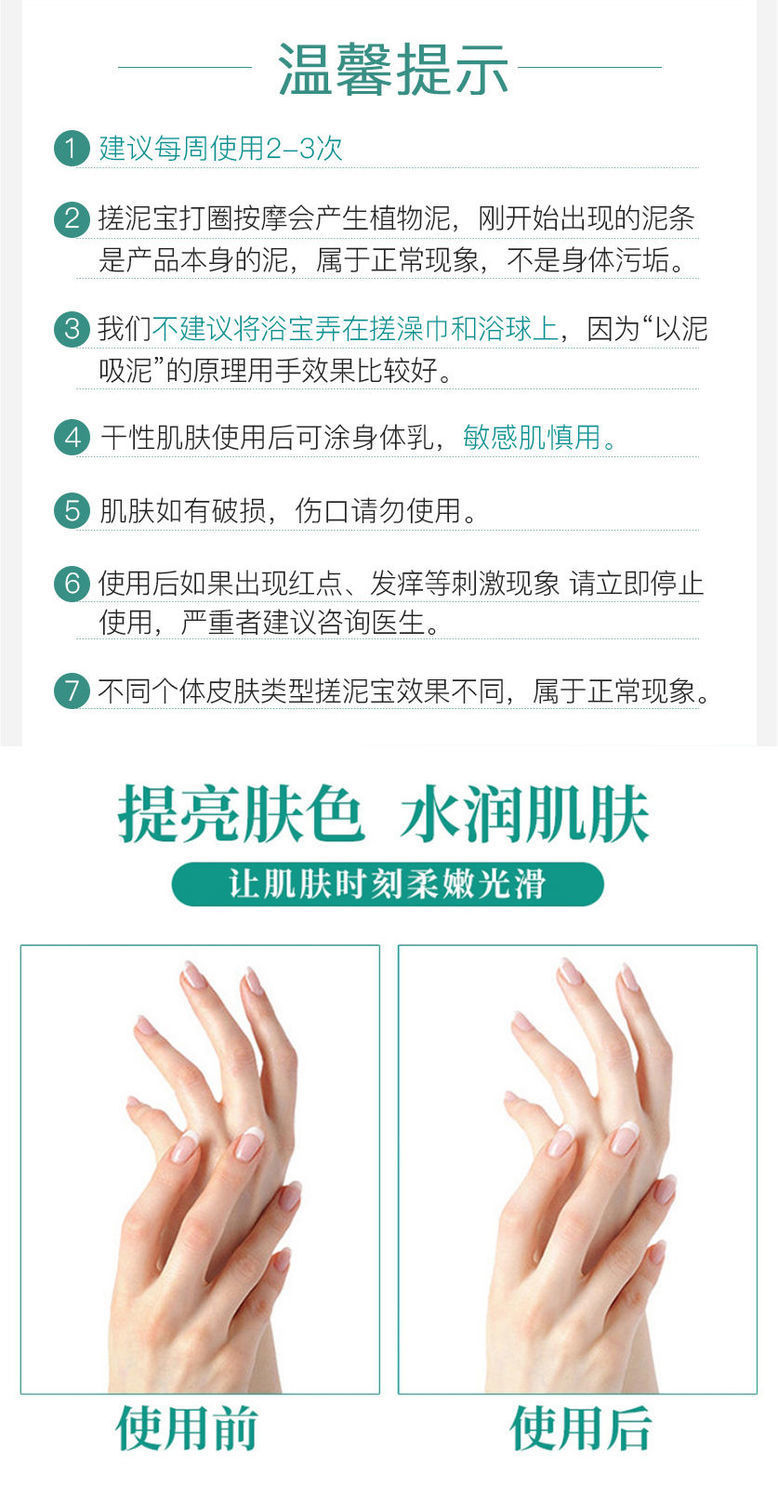 温馨提示

1 建议每周使用2-3次

2 搓泥宝打圈按摩会产生植物泥，刚开始出现的泥条是产品本身的泥，属于正常现象，不是身体污垢。

3 我们不建议将浴宝弄在搓澡巾和浴球上，因为“以泥吸泥”的原理用手效果比较好。

4 干性肌肤使用后可涂身体乳，敏感肌慎用。

5 肌肤如有破损，伤口请勿使用。

6 使用后如果出现红点、发痒等刺激现象 请立即停止使用，严重者建议咨询医生。

7 不同个体皮肤类型搓泥宝效果不同，属于正常现象。

提亮肤色 水润肌肤

让肌肤时刻柔嫩光滑

使用前

使用后