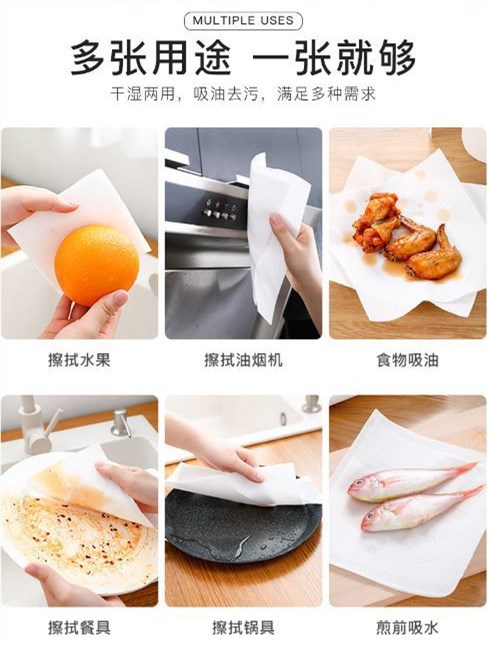 MULTIPLE USES

多张用途 一张就够

干湿两用，吸油去污，满足多种需求

擦拭水果

擦拭油烟机

食物吸油

擦拭餐具

擦拭锅具

煎前吸水