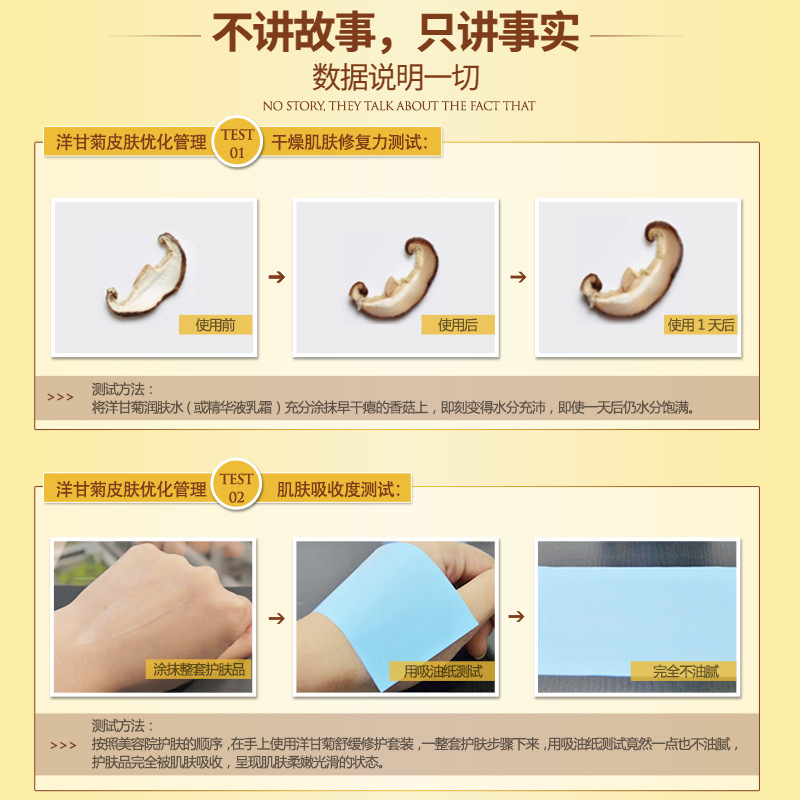 不讲故事，只讲事实

数据说明一切

NO STORY, THEY TALK ABOUT THE FACT THAT

洋甘菊皮肤优化管理 TEST 01 干燥肌肤修复力测试：

使用前

使用后

使用 1 天后

>>> 测试方法：
将洋甘菊润肤水（或精华液乳霜）充分涂抹早干瘪的香菇上，即刻变得水分充沛，即使一天后仍水分饱满。

洋甘菊皮肤优化管理 TEST 02 肌肤吸收度测试：

涂抹整套护肤品

用吸油纸测试

完全不油腻

>>> 测试方法：
按照美容院护肤的顺序，在手上使用洋甘菊舒缓修护套装，一整套护肤步骤下来，用吸油纸测试竟然一点也不油腻，护肤品完全被肌肤吸收，呈现肌肤柔嫩光滑的状态。