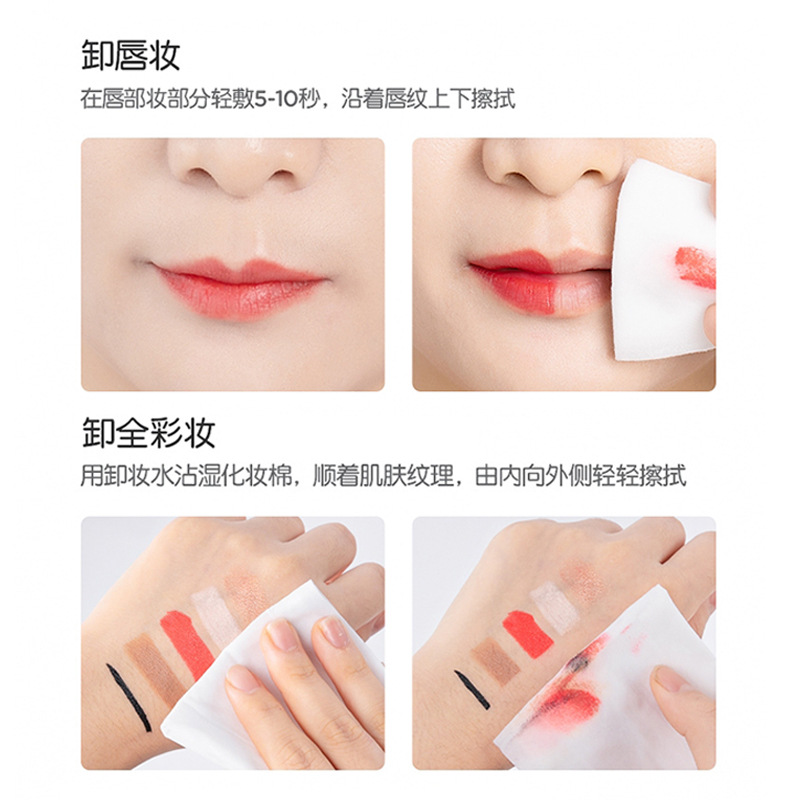 卸唇妆

在唇部妆部分轻敷5-10秒，沿着唇纹上下擦拭

卸全彩妆

用卸妆水沾湿化妆棉，顺着肌肤纹理，由内向外侧轻轻擦拭