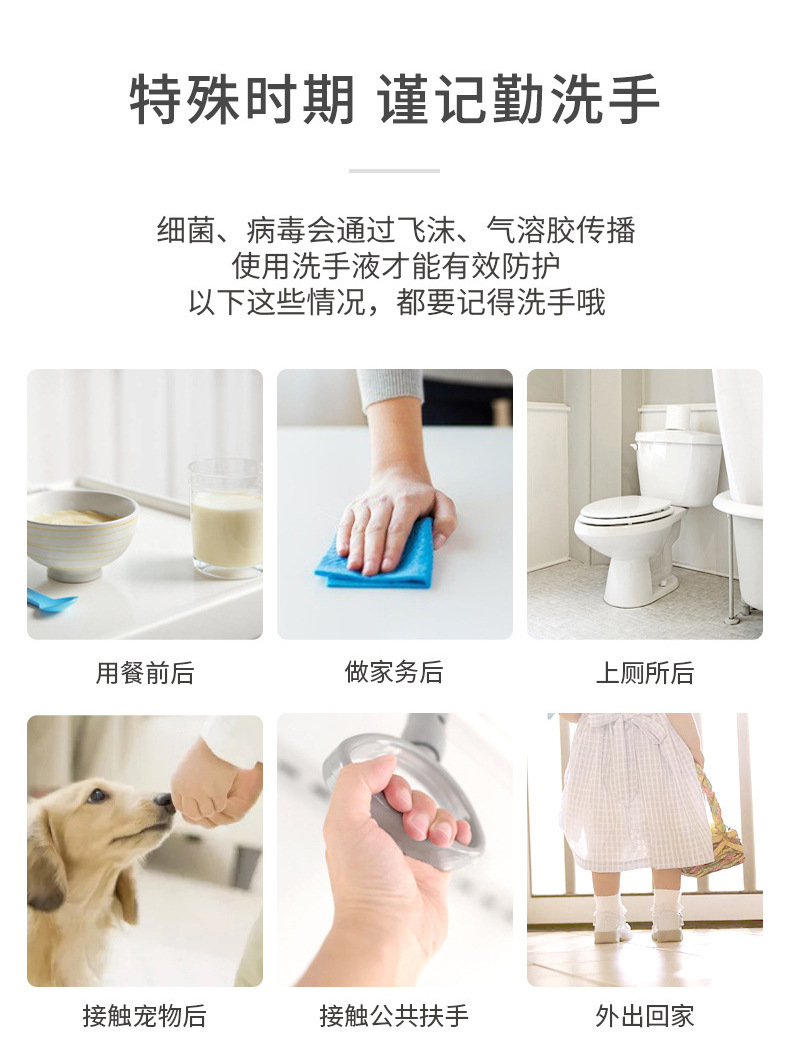 特殊时期 谨记勤洗手

细菌、病毒会通过飞沫、气溶胶传播
使用洗手液才能有效防护
以下这些情况，都要记得洗手哦

用餐前后

做家务后

上厕所后

接触宠物后

接触公共扶手

外出回家