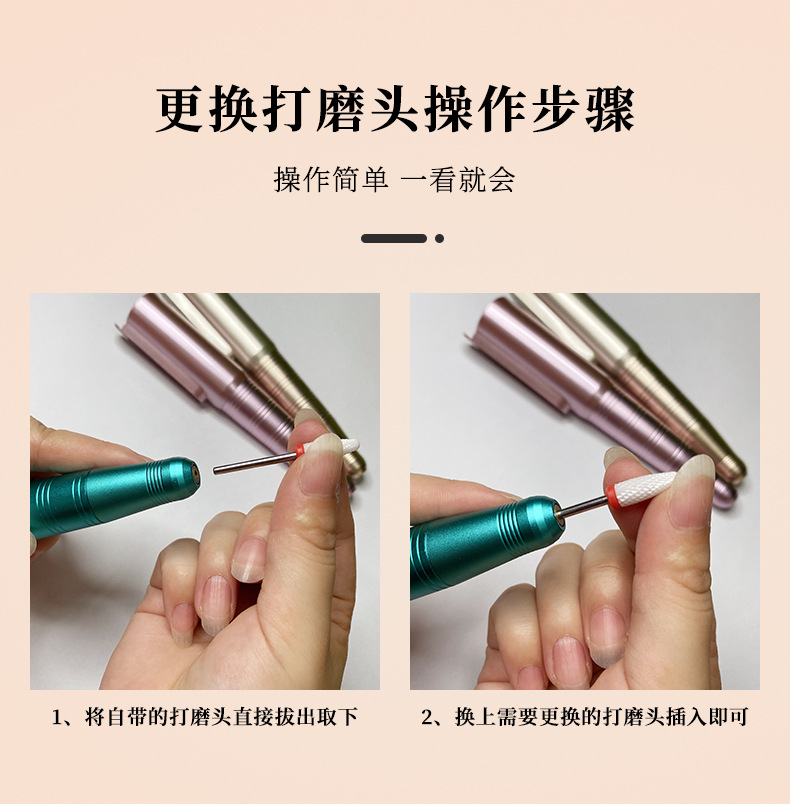 更换打磨头操作步骤

操作简单 一看就会

1、将自带的打磨头直接拔出取下

2、换上需要更换的打磨头插入即可