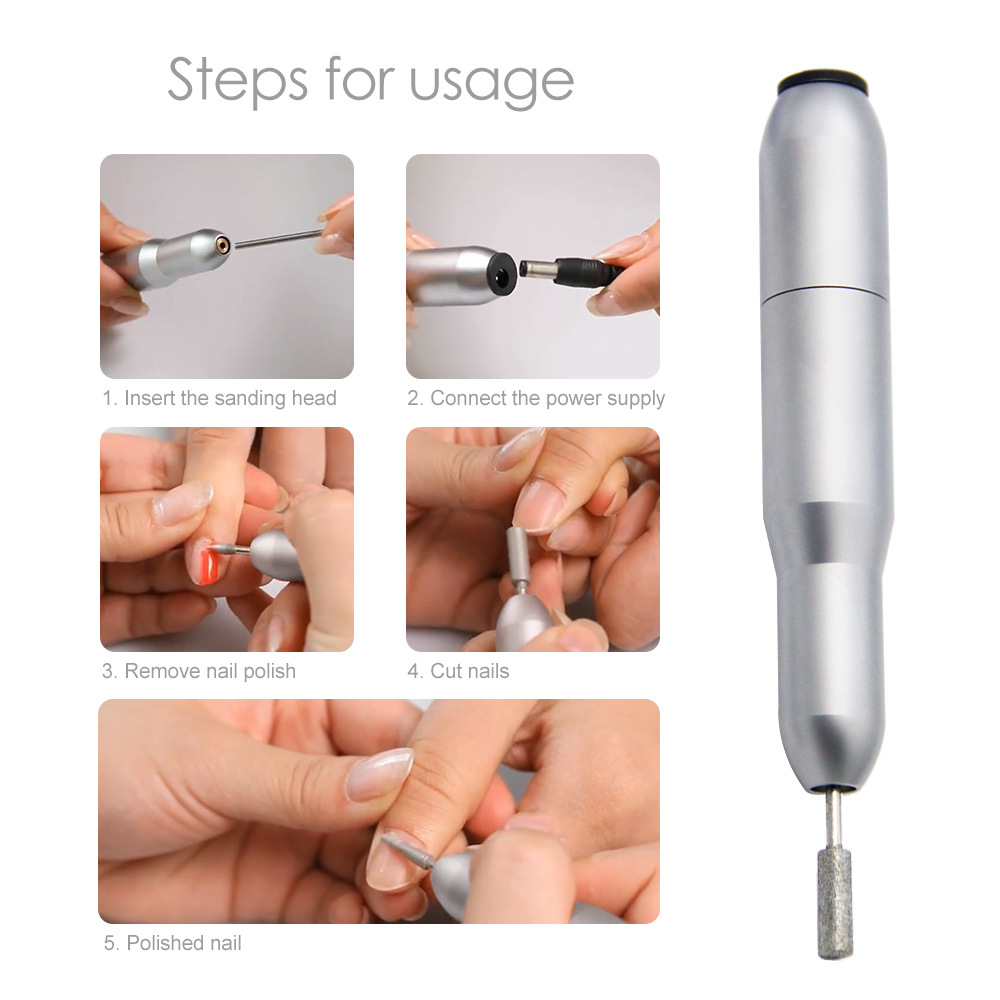 Steps for usage

1. Insert the sanding head

2. Connect the power supply

3. Remove nail polish

4. Cut nails

5. Polished nail