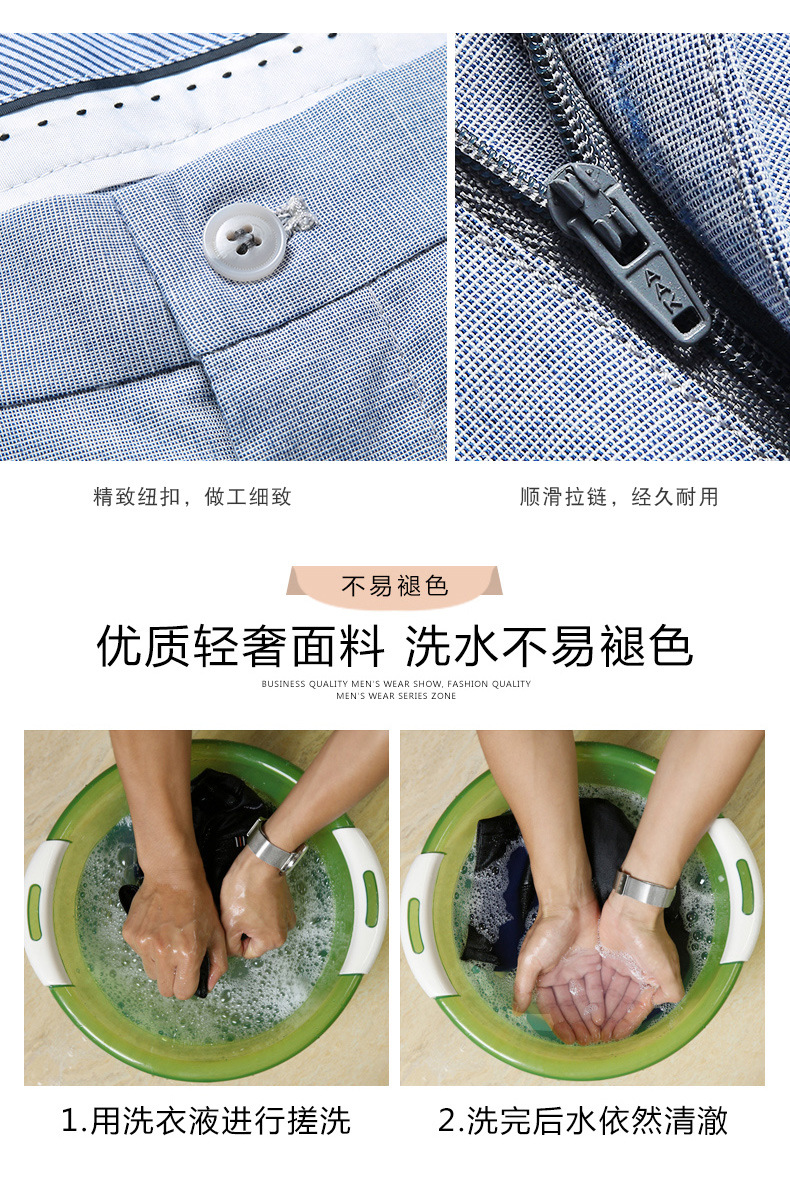 精致纽扣，做工细致

顺滑拉链，经久耐用

不易褪色

优质轻奢面料 洗水不易褪色

BUSINESS QUALITY MEN'S WEAR SHOW, FASHION QUALITY MEN'S WEAR SERIES ZONE

1.用洗衣液进行搓洗

2.洗完后水依然清澈