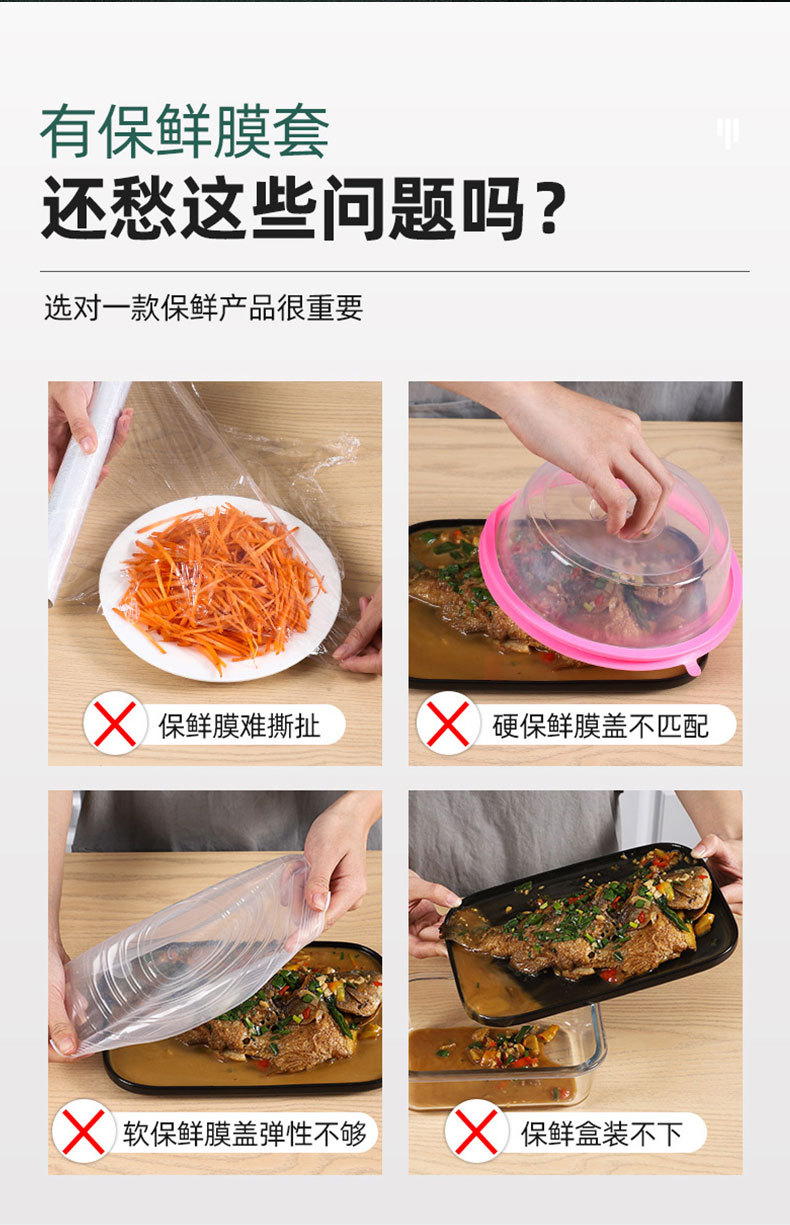 有保鲜膜套
还愁这些问题吗？

选对一款保鲜产品很重要

保鲜膜难撕扯

硬保鲜膜盖不匹配

软保鲜膜盖弹性不够

保鲜盒装不下