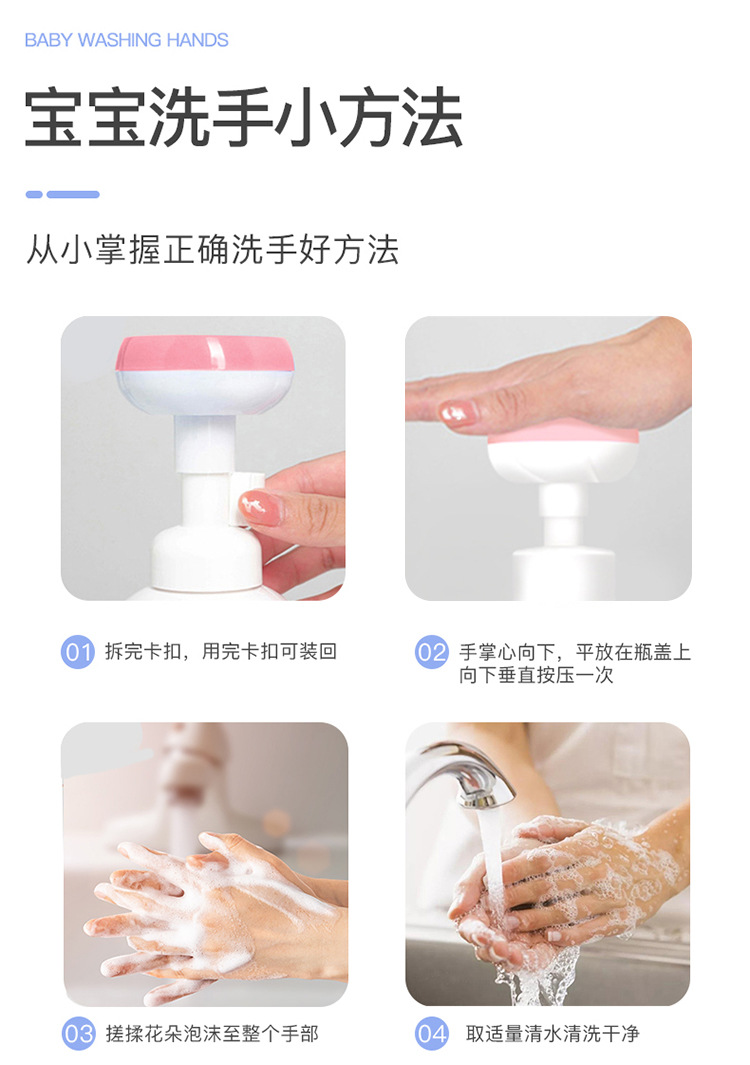 BABY WASHING HANDS

宝宝洗手小方法

从小掌握正确洗手好方法

01 拆完卡扣，用完卡扣可装回

02 手掌心向下，平放在瓶盖上向下垂直按压一次

03 搓揉花朵泡沫至整个手部

04 取适量清水清洗干净