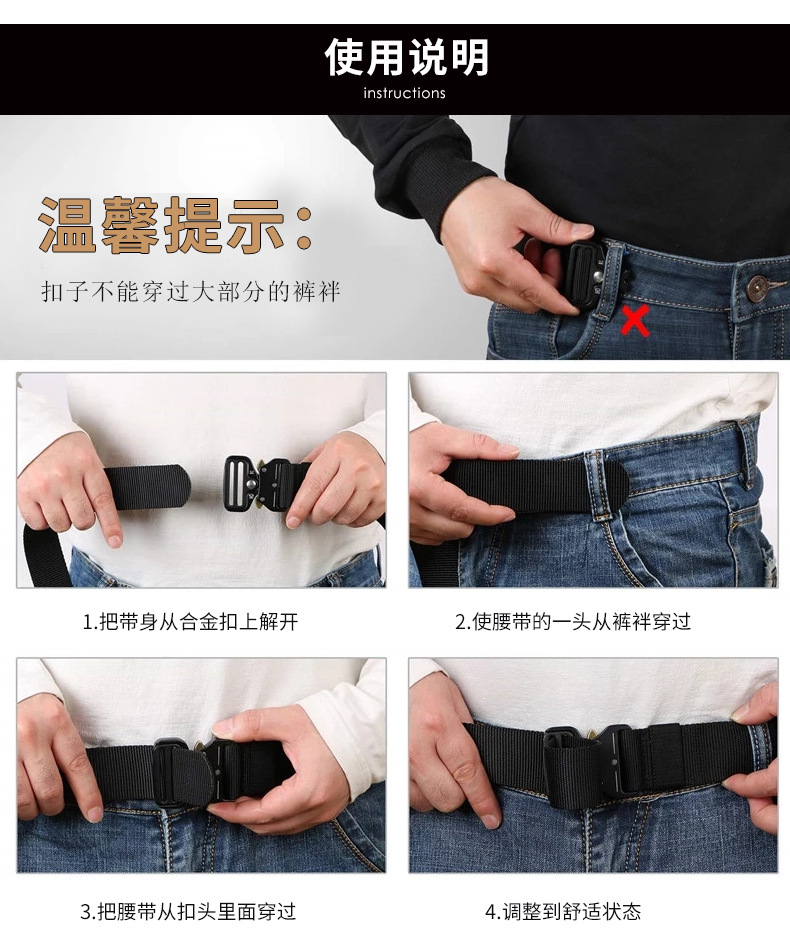 使用说明
instructions

温馨提示：
扣子不能穿过大部分的裤袢

1.把带身从合金扣上解开

2.使腰带的一头从裤袢穿过

3.把腰带从扣头里面穿过

4.调整到舒适状态