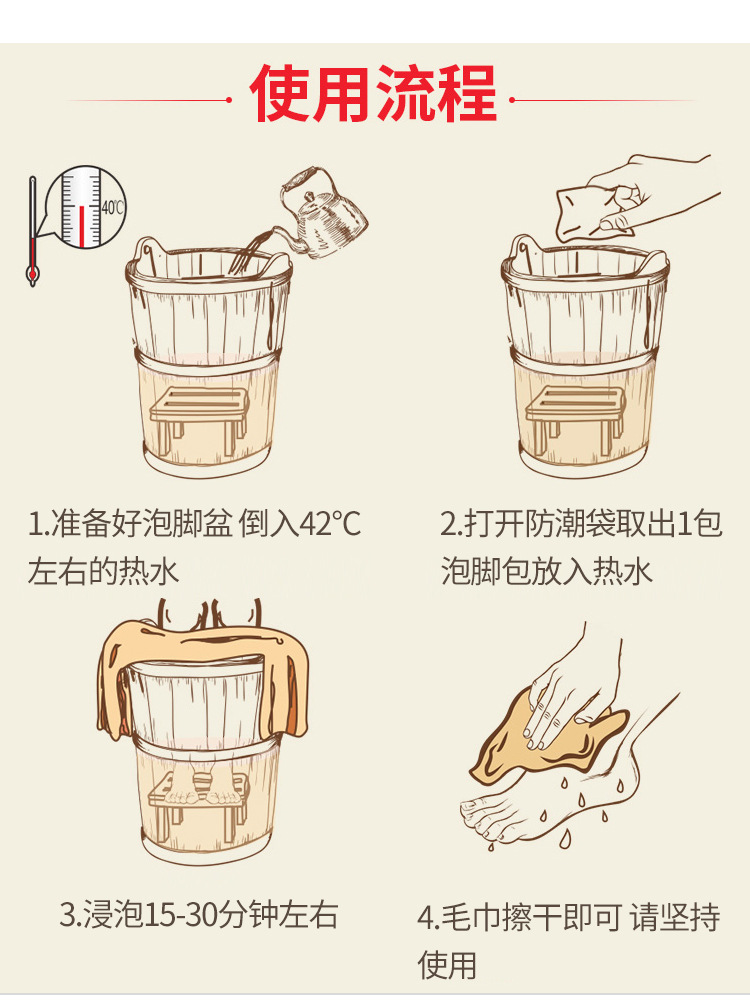 使用流程

40℃

1.准备好泡脚盆 倒入42℃左右的热水

2.打开防潮袋取出1包泡脚包放入热水

3.浸泡15-30分钟左右

4.毛巾擦干即可 请坚持使用