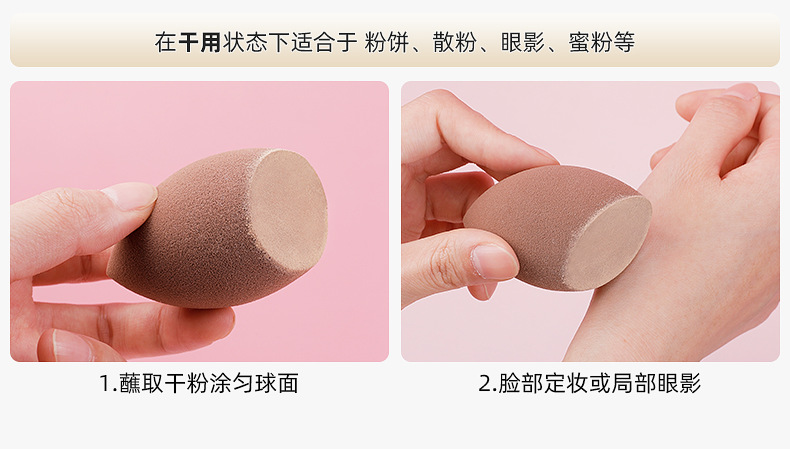 在干用状态下适合于 粉饼、散粉、眼影、蜜粉等

1.蘸取干粉涂匀球面

2.脸部定妆或局部眼影