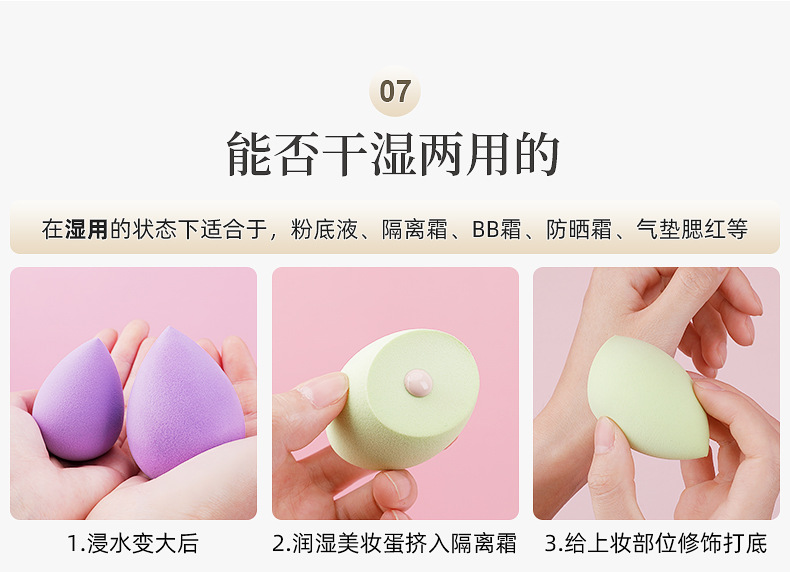 07

能否干湿两用的

在湿用的状态下适合于，粉底液、隔离霜、BB霜、防晒霜、气垫腮红等

1.浸水变大后

2.润湿美妆蛋挤入隔离霜

3.给上妆部位修饰打底