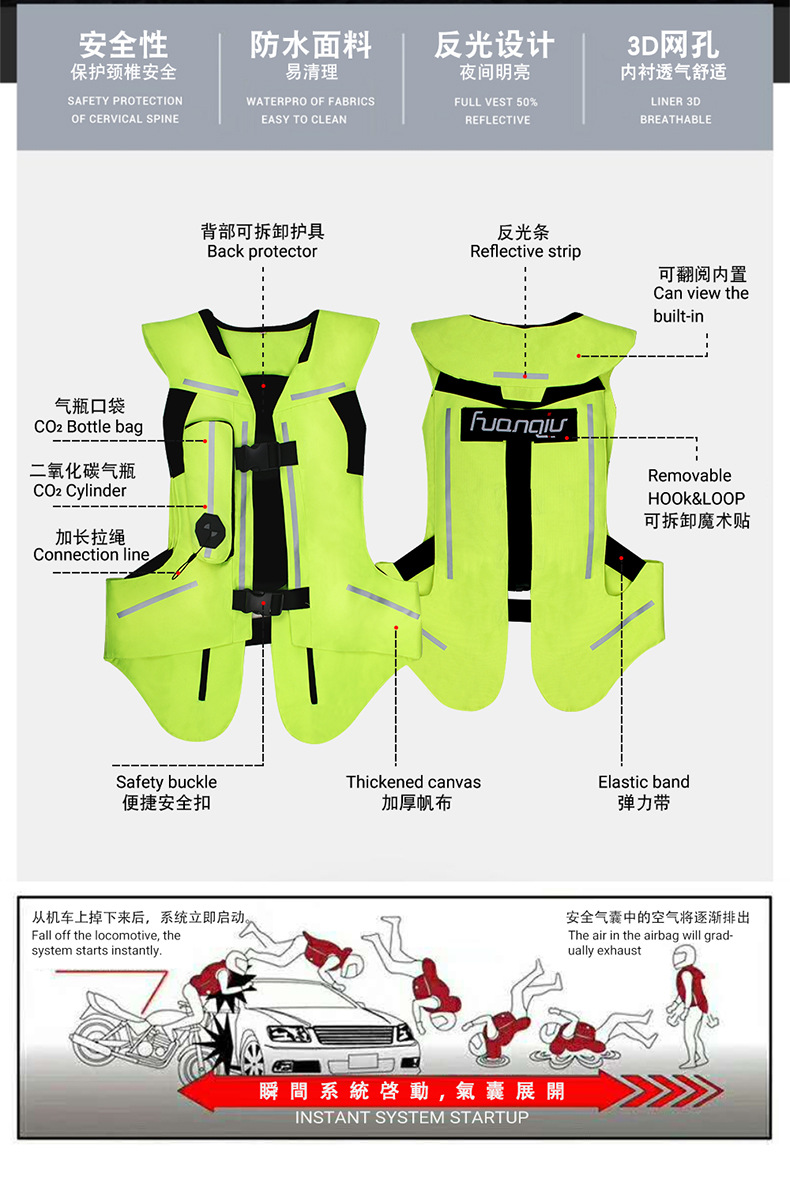 安全性
保护颈椎安全
SAFETY PROTECTION
OF CERVICAL SPINE

防水面料
易清理
WATERPRO OF FABRICS
EASY TO CLEAN

反光设计
夜间明亮
FULL VEST 50%
REFLECTIVE

3D网孔
内衬透气舒适
LINER 3D
BREATHABLE

背部可拆卸护具
Back protector

反光条
Reflective strip

可翻阅内置
Can view the
built-in

气瓶口袋
$CO_2$ Bottle bag

二氧化碳气瓶
$CO_2$ Cylinder

加长拉绳
Connection line

fuanqiu

Removable
HOOk&LOOP
可拆卸魔术贴

Safety buckle
便捷安全扣

Thickened canvas
加厚帆布

Elastic band
弹力带

从机车上掉下来后，系统立即启动
Fall off the locomotive, the system starts instantly.

安全气囊中的空气将逐渐排出
The air in the airbag will gradually exhaust

瞬間系統啓動，氣囊展開
INSTANT SYSTEM STARTUP