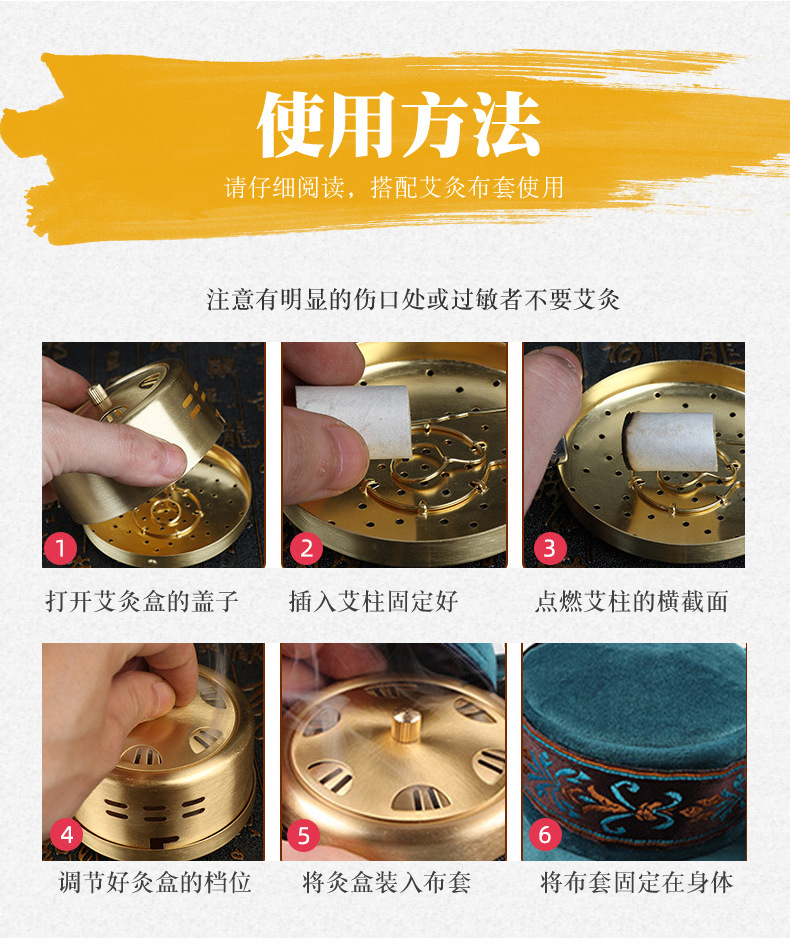 使用方法

请仔细阅读，搭配艾灸布套使用

注意有明显的伤口处或过敏者不要艾灸

1
打开艾灸盒的盖子

2
插入艾柱固定好

3
点燃艾柱的横截面

4
调节好灸盒的档位

5
将灸盒装入布套

6
将布套固定在身体