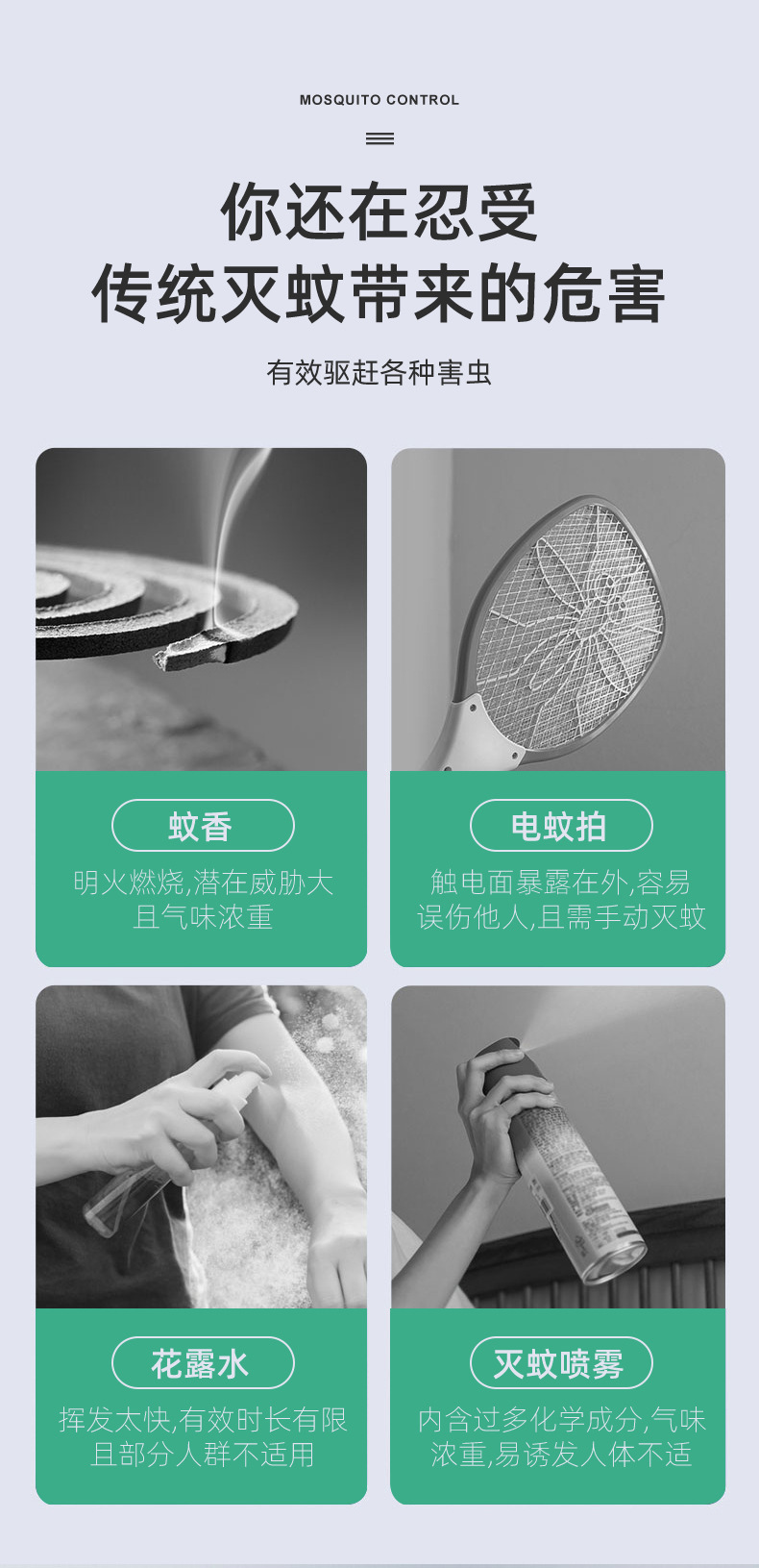 MOSQUITO CONTROL

你还在忍受
传统灭蚊带来的危害

有效驱赶各种害虫

蚊香

明火燃烧,潜在威胁大
且气味浓重

电蚊拍

触电面暴露在外,容易
误伤他人,且需手动灭蚊

花露水

挥发太快,有效时长有限
且部分人群不适用

灭蚊喷雾

内含过多化学成分,气味
浓重,易诱发人体不适